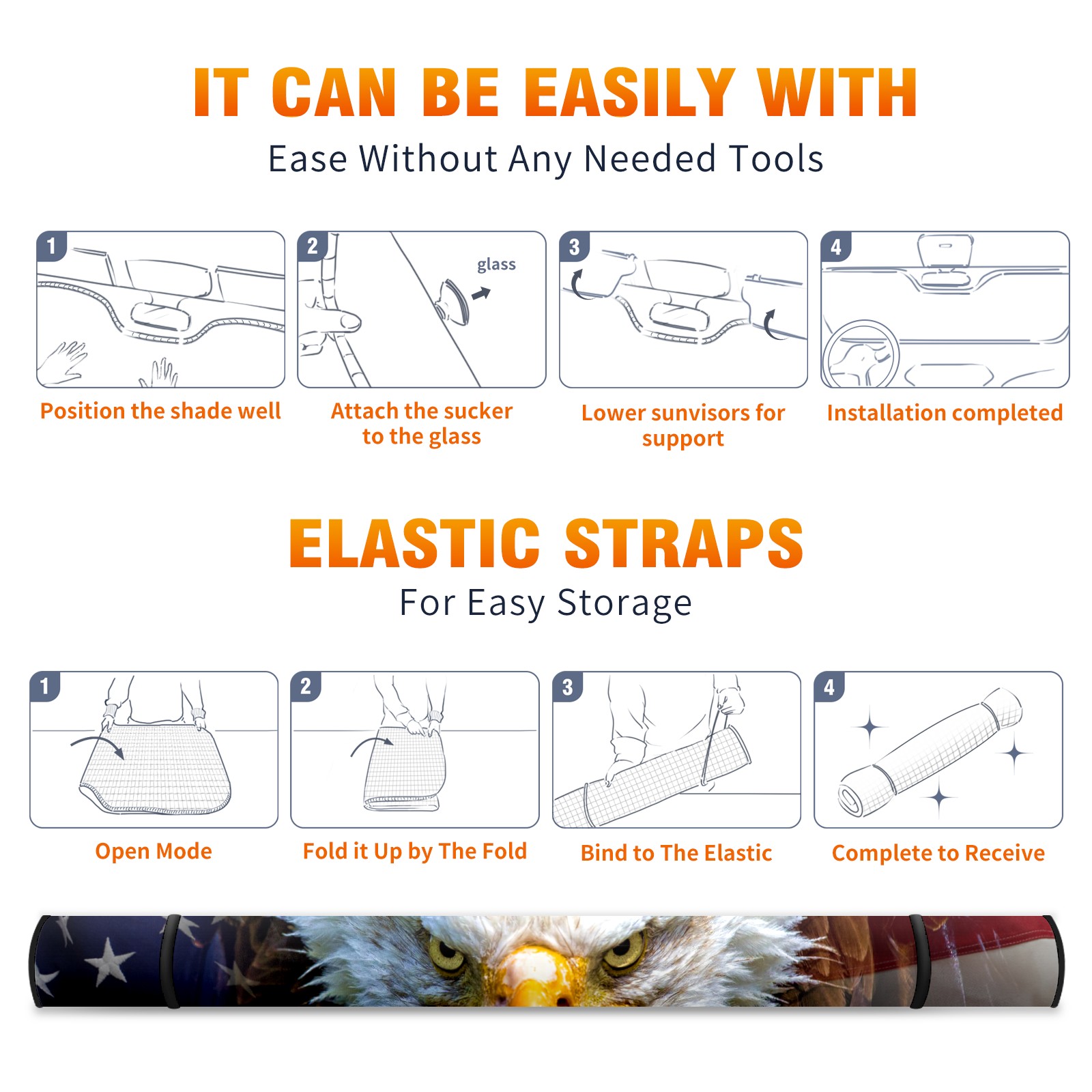 IT CAN BE EASILY WITH

Ease Without Any Needed Tools

1

Position the shade well

2

glass

Attach the sucker to the glass

3

Lower sunvisors for support

4

Installation completed

ELASTIC STRAPS

For Easy Storage

1

Open Mode

2

Fold it Up by The Fold

3

Bind to The Elastic

4

Complete to Receive