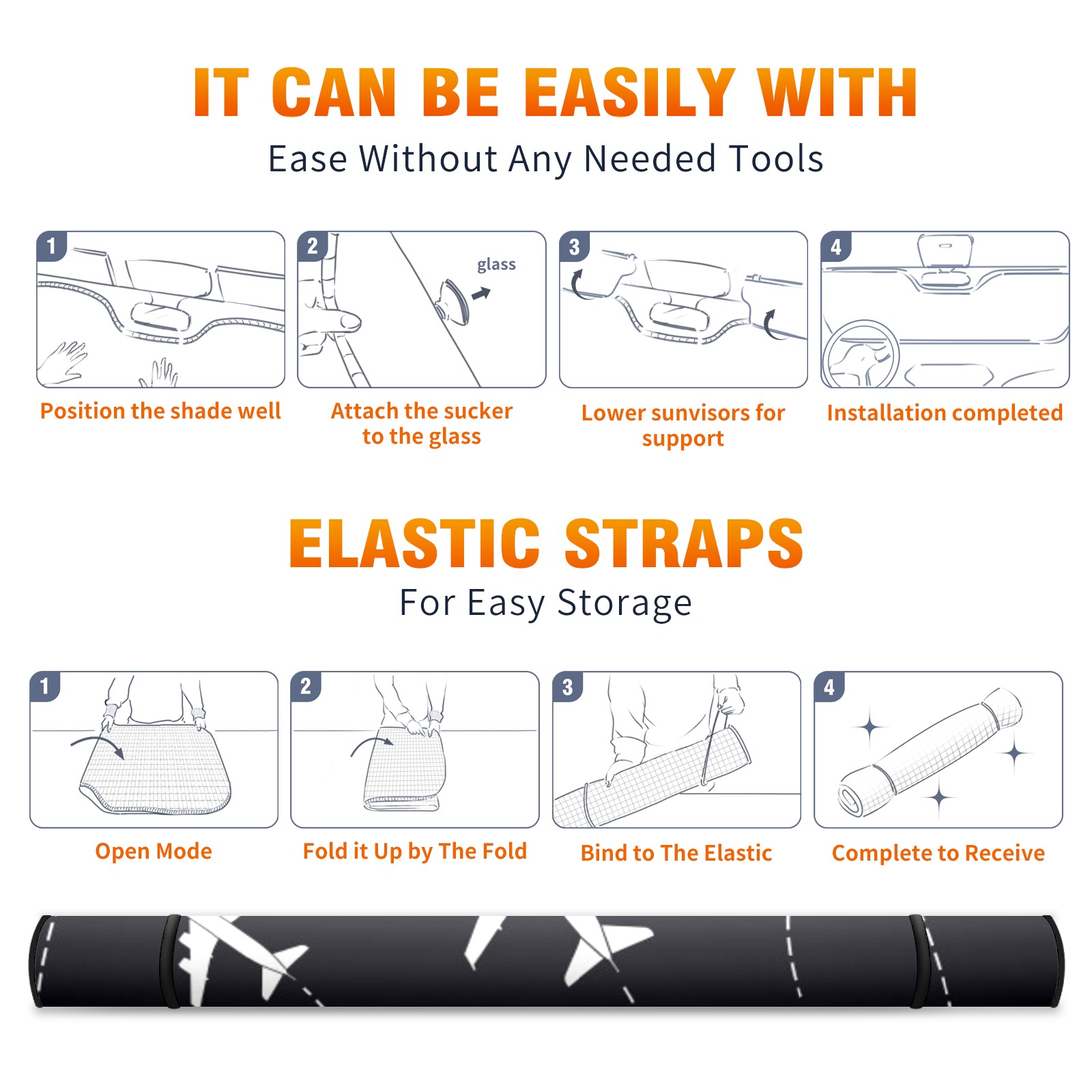 IT CAN BE EASILY WITH
Ease Without Any Needed Tools

1
Position the shade well

2
glass
Attach the sucker to the glass

3
Lower sunvisors for support

4
Installation completed

ELASTIC STRAPS
For Easy Storage

1
Open Mode

2
Fold it Up by The Fold

3
Bind to The Elastic

4
Complete to Receive