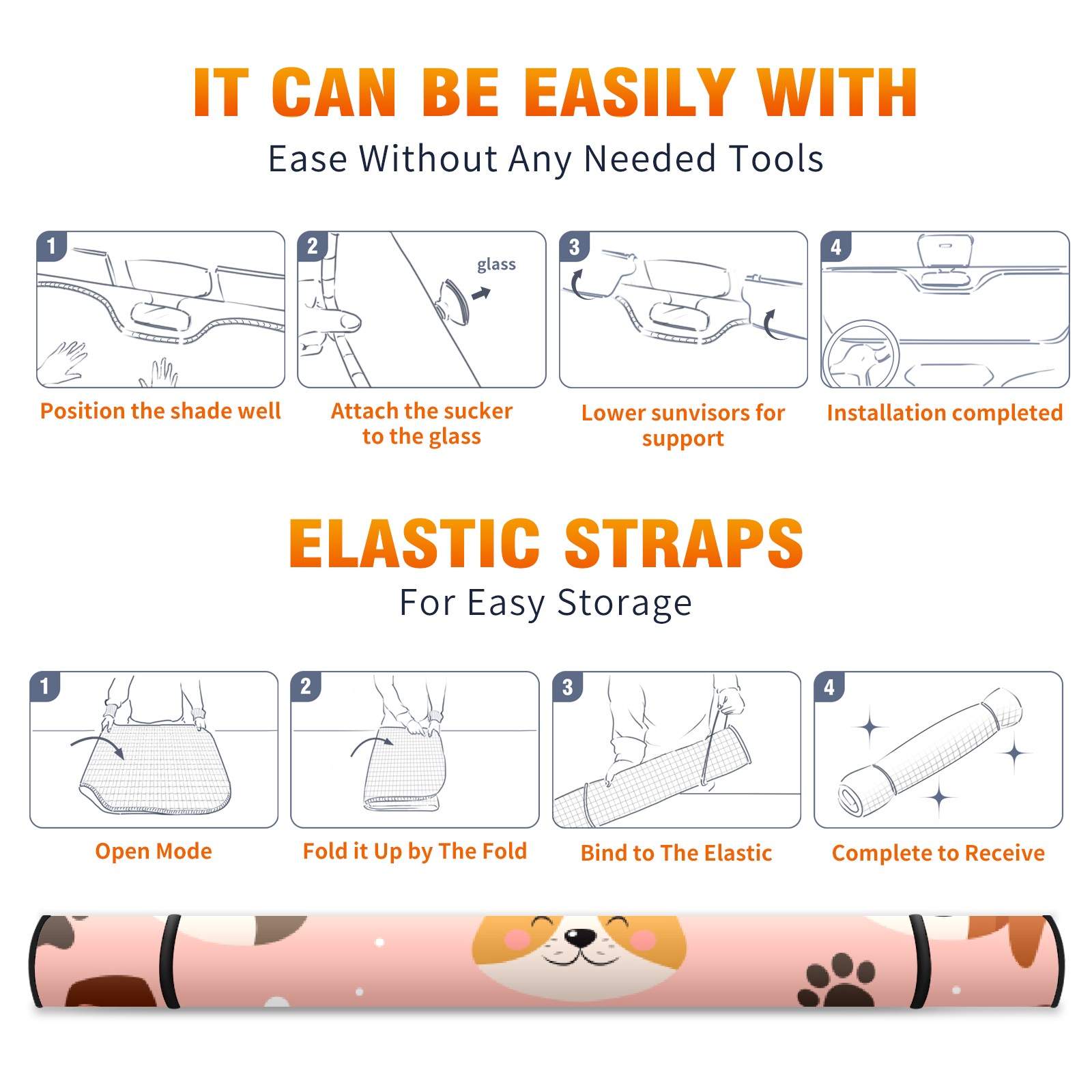 IT CAN BE EASILY WITH

Ease Without Any Needed Tools

1

Position the shade well

2

glass

Attach the sucker to the glass

3

Lower sunvisors for support

4

Installation completed

ELASTIC STRAPS

For Easy Storage

1

Open Mode

2

Fold it Up by The Fold

3

Bind to The Elastic

4

Complete to Receive