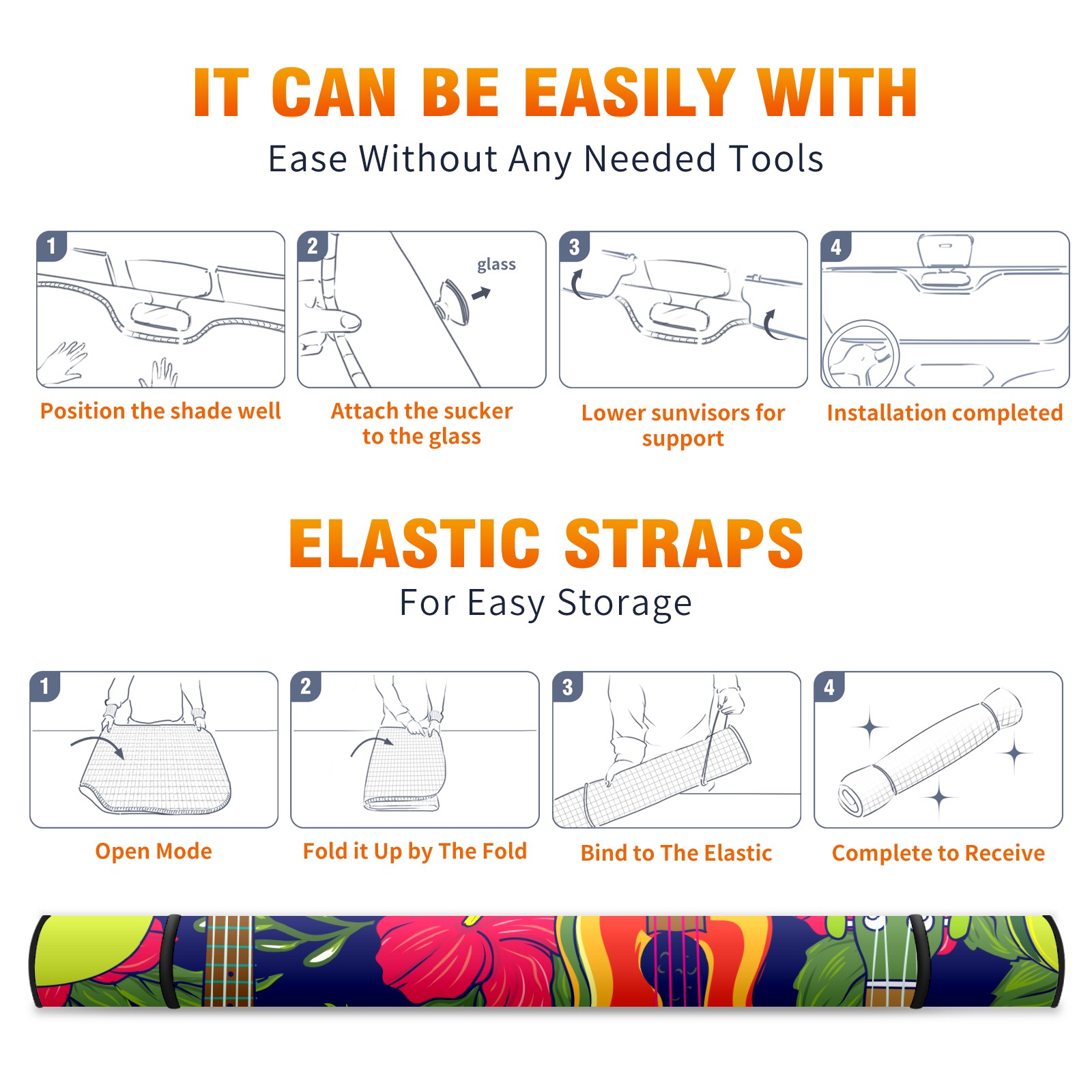 IT CAN BE EASILY WITH
Ease Without Any Needed Tools

1
Position the shade well

2
glass
Attach the sucker to the glass

3
Lower sunvisors for support

4
Installation completed

ELASTIC STRAPS
For Easy Storage

1
Open Mode

2
Fold it Up by The Fold

3
Bind to The Elastic

4
Complete to Receive