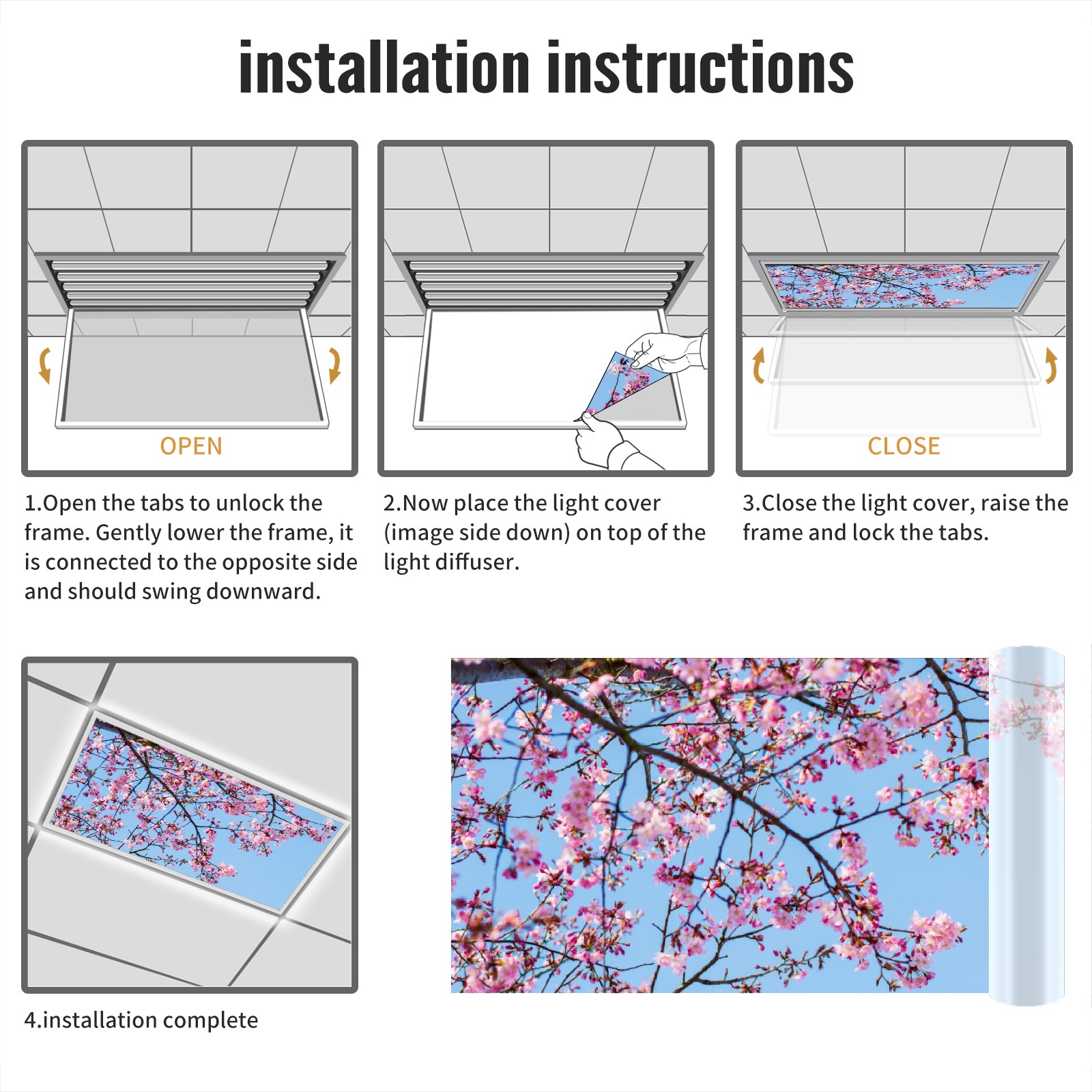 installation instructions

OPEN

1.Open the tabs to unlock the frame. Gently lower the frame, it is connected to the opposite side and should swing downward.

2.Now place the light cover (image side down) on top of the light diffuser.

CLOSE

3.Close the light cover, raise the frame and lock the tabs.

4.installation complete