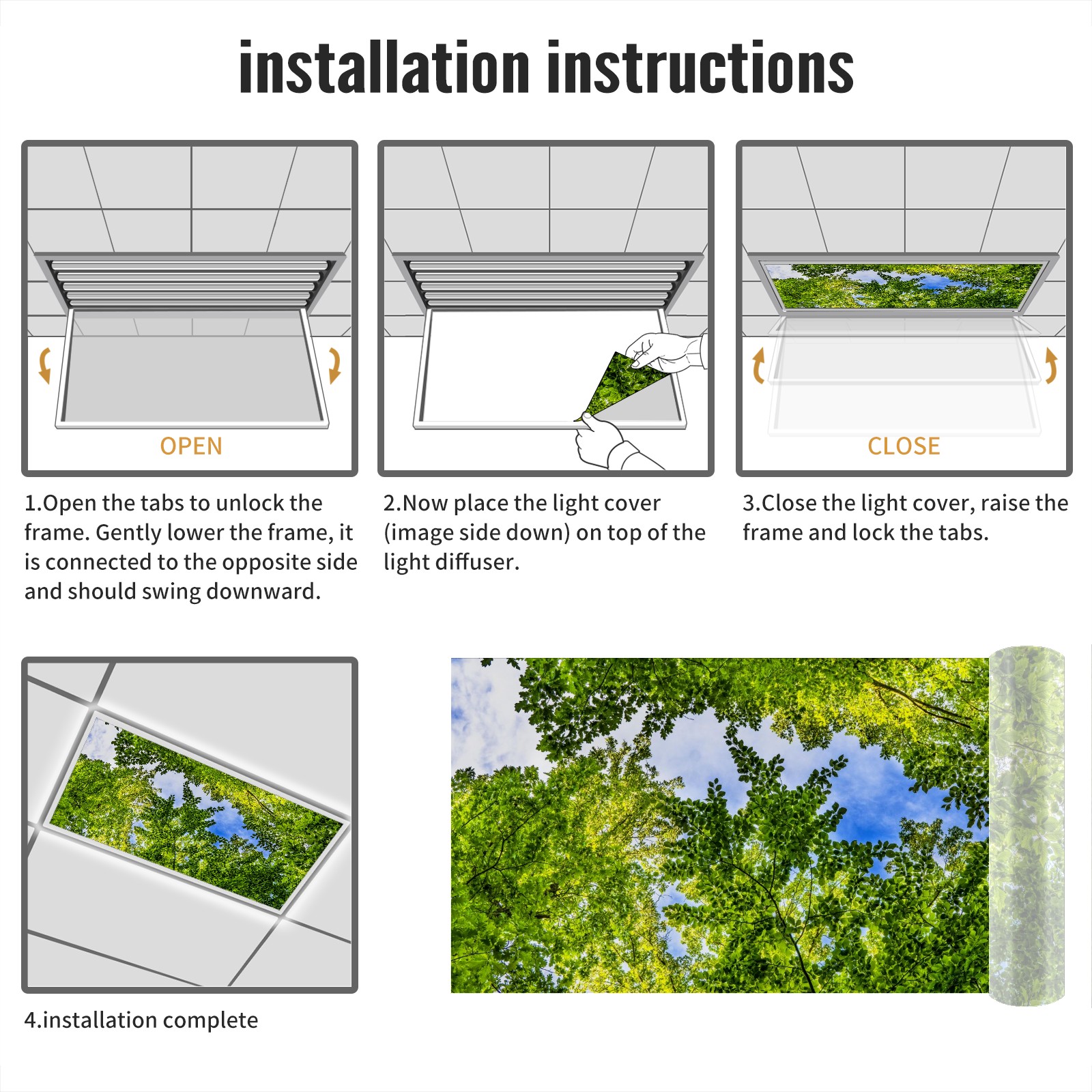 installation instructions

OPEN

1.Open the tabs to unlock the frame. Gently lower the frame, it is connected to the opposite side and should swing downward.

2.Now place the light cover (image side down) on top of the light diffuser.

CLOSE

3.Close the light cover, raise the frame and lock the tabs.

4.installation complete