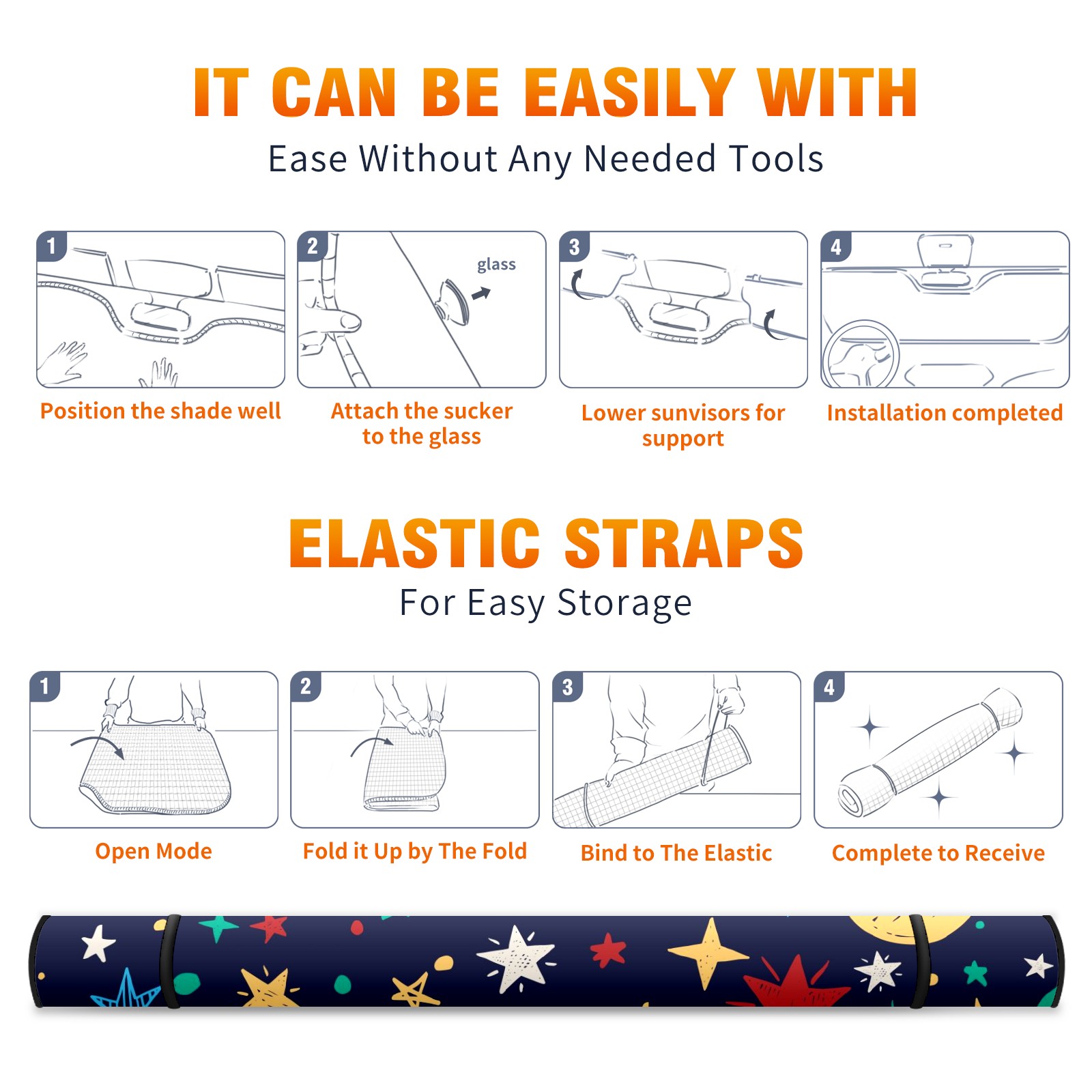 IT CAN BE EASILY WITH

Ease Without Any Needed Tools

1

Position the shade well

2

glass

Attach the sucker to the glass

3

Lower sunvisors for support

4

Installation completed

ELASTIC STRAPS

For Easy Storage

1

Open Mode

2

Fold it Up by The Fold

3

Bind to The Elastic

4

Complete to Receive