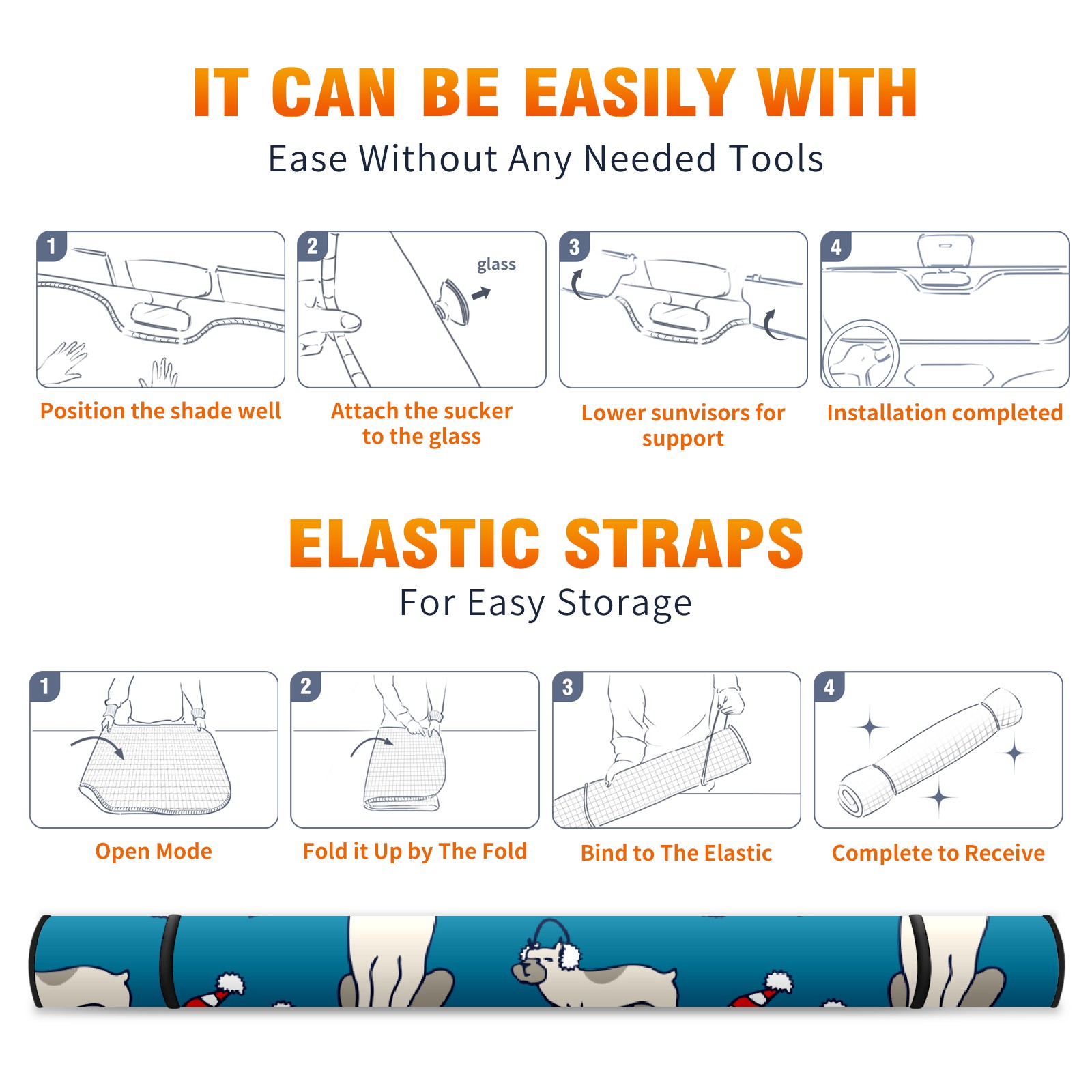 IT CAN BE EASILY WITH
Ease Without Any Needed Tools

1
Position the shade well

2
glass
Attach the sucker to the glass

3
Lower sunvisors for support

4
Installation completed

ELASTIC STRAPS
For Easy Storage

1
Open Mode

2
Fold it Up by The Fold

3
Bind to The Elastic

4
Complete to Receive