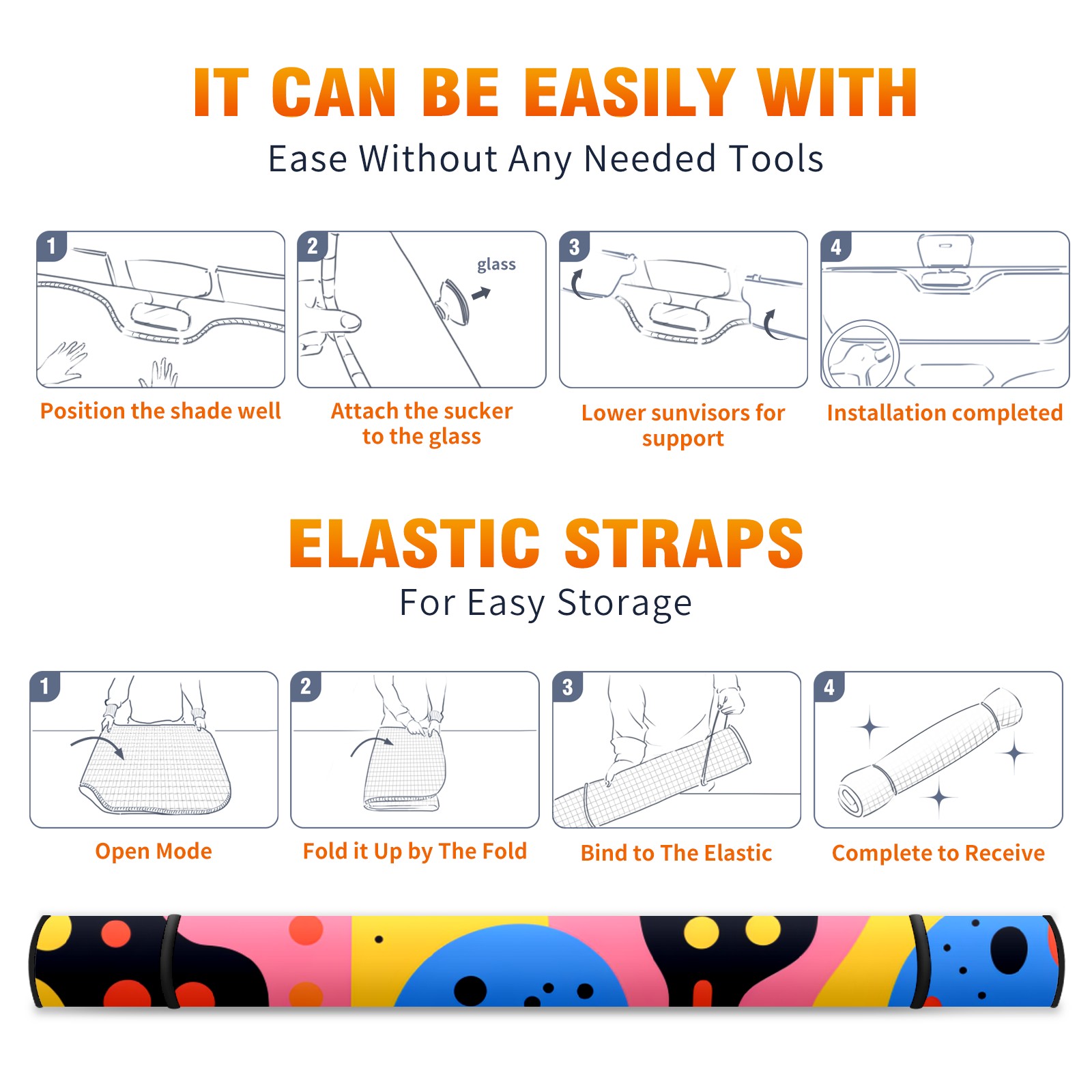 IT CAN BE EASILY WITH
Ease Without Any Needed Tools

1
Position the shade well

2
glass
Attach the sucker to the glass

3
Lower sunvisors for support

4
Installation completed

ELASTIC STRAPS
For Easy Storage

1
Open Mode

2
Fold it Up by The Fold

3
Bind to The Elastic

4
Complete to Receive