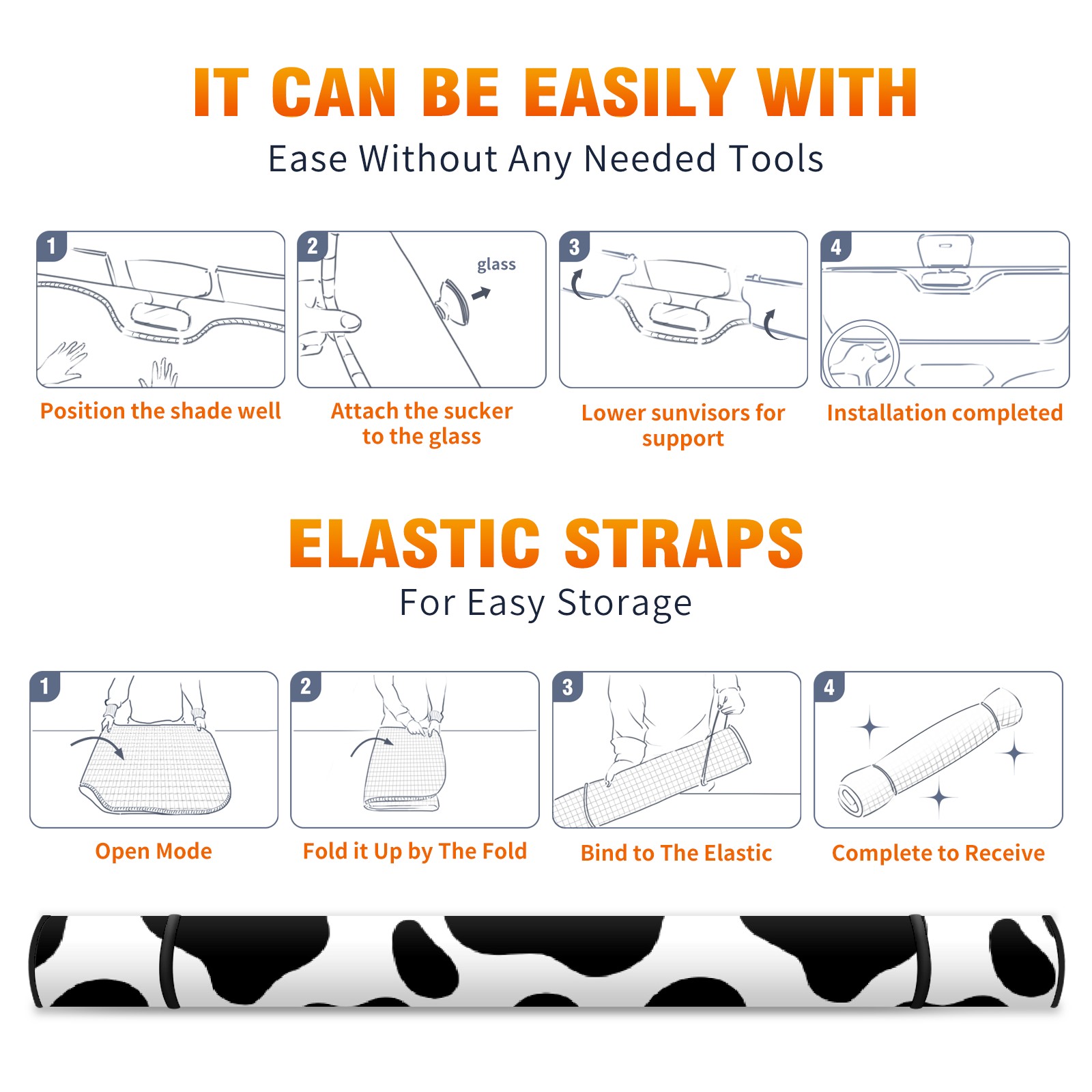 IT CAN BE EASILY WITH
Ease Without Any Needed Tools

1
Position the shade well

2
glass
Attach the sucker to the glass

3
Lower sunvisors for support

4
Installation completed

ELASTIC STRAPS
For Easy Storage

1
Open Mode

2
Fold it Up by The Fold

3
Bind to The Elastic

4
Complete to Receive