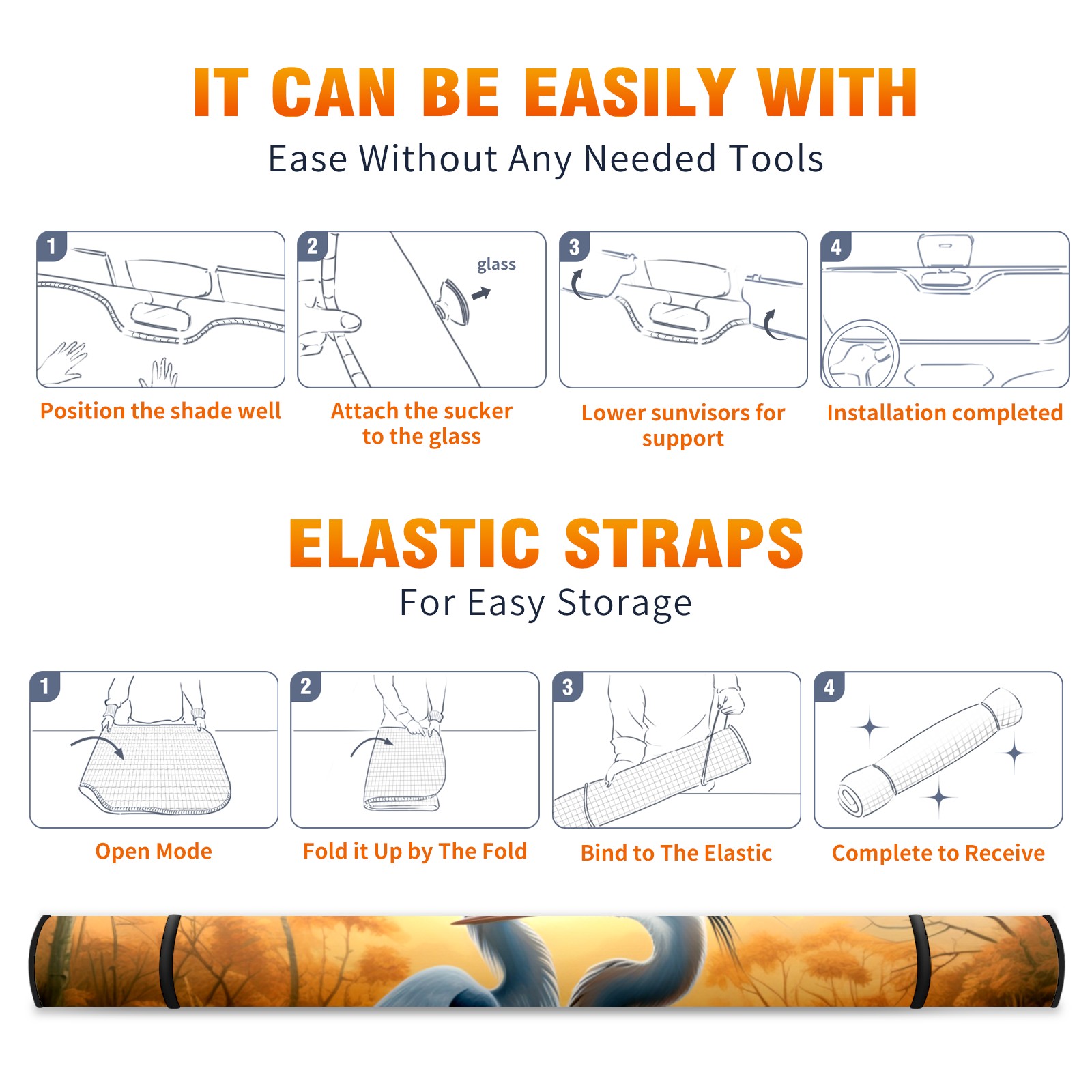 IT CAN BE EASILY WITH

Ease Without Any Needed Tools

1

Position the shade well

2

glass

Attach the sucker to the glass

3

Lower sunvisors for support

4

Installation completed

ELASTIC STRAPS

For Easy Storage

1

Open Mode

2

Fold it Up by The Fold

3

Bind to The Elastic

4

Complete to Receive