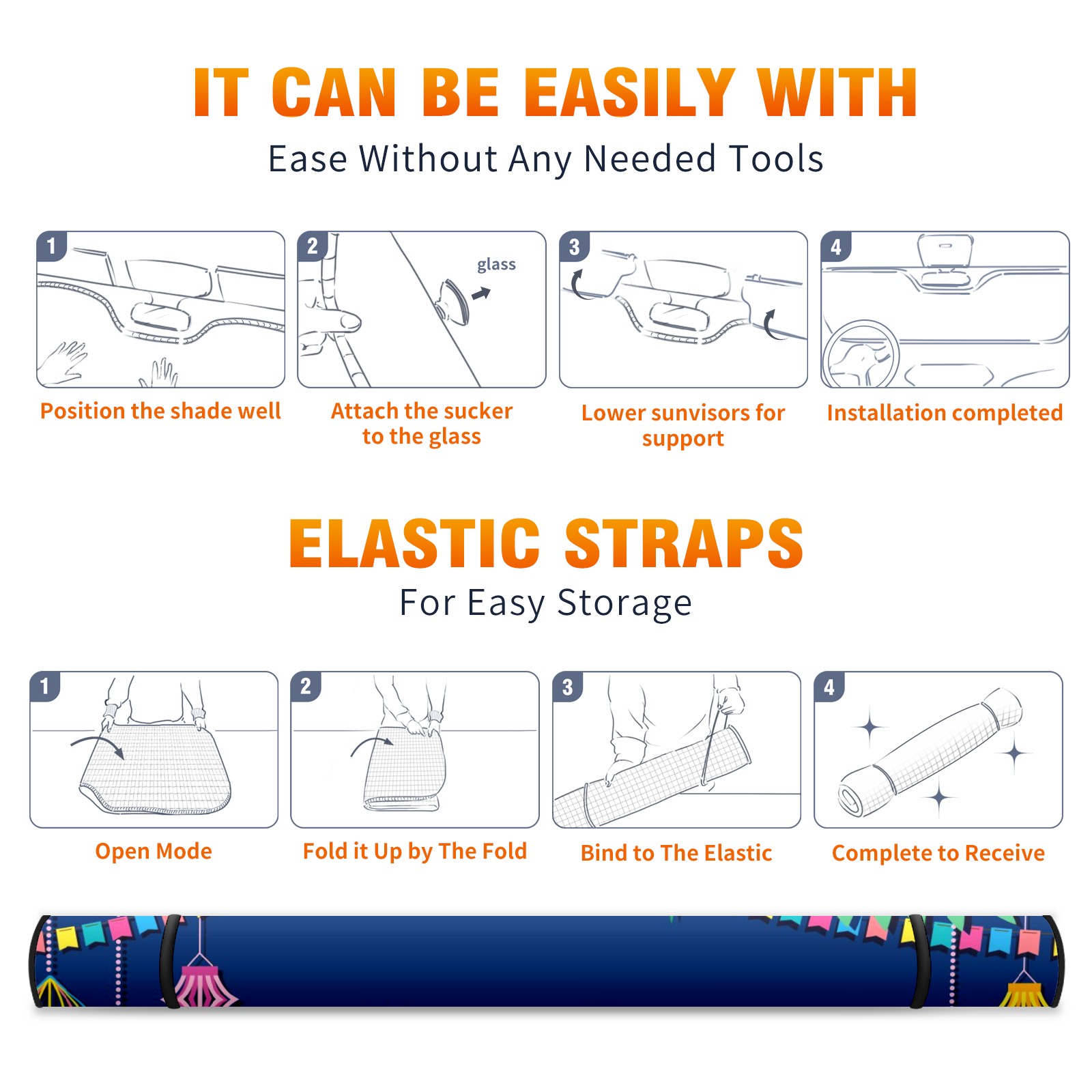 IT CAN BE EASILY WITH
Ease Without Any Needed Tools

1
Position the shade well

2
glass
Attach the sucker to the glass

3
Lower sunvisors for support

4
Installation completed

ELASTIC STRAPS
For Easy Storage

1
Open Mode

2
Fold it Up by The Fold

3
Bind to The Elastic

4
Complete to Receive