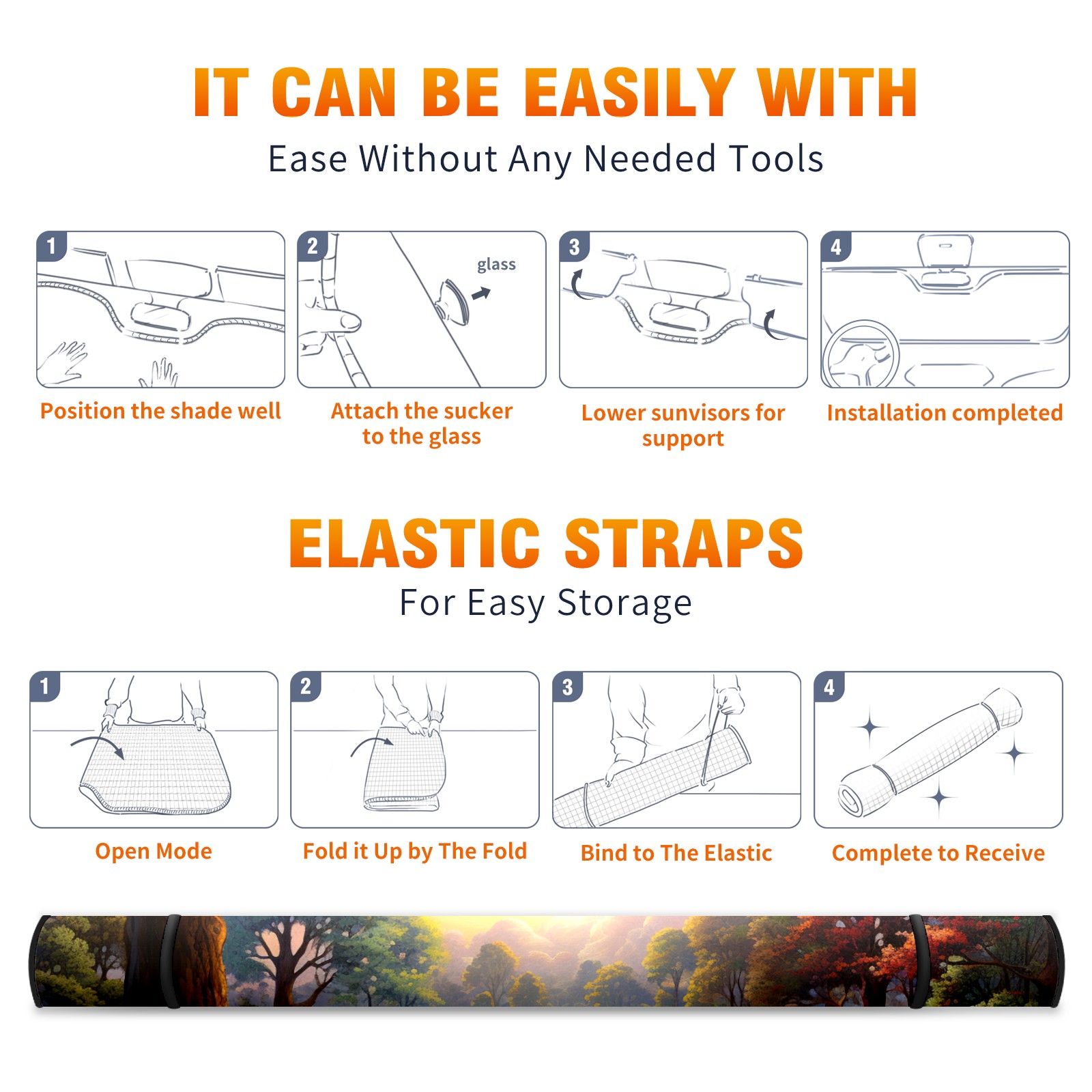 IT CAN BE EASILY WITH
Ease Without Any Needed Tools

1
Position the shade well

2
glass
Attach the sucker to the glass

3
Lower sunvisors for support

4
Installation completed

ELASTIC STRAPS
For Easy Storage

1
Open Mode

2
Fold it Up by The Fold

3
Bind to The Elastic

4
Complete to Receive