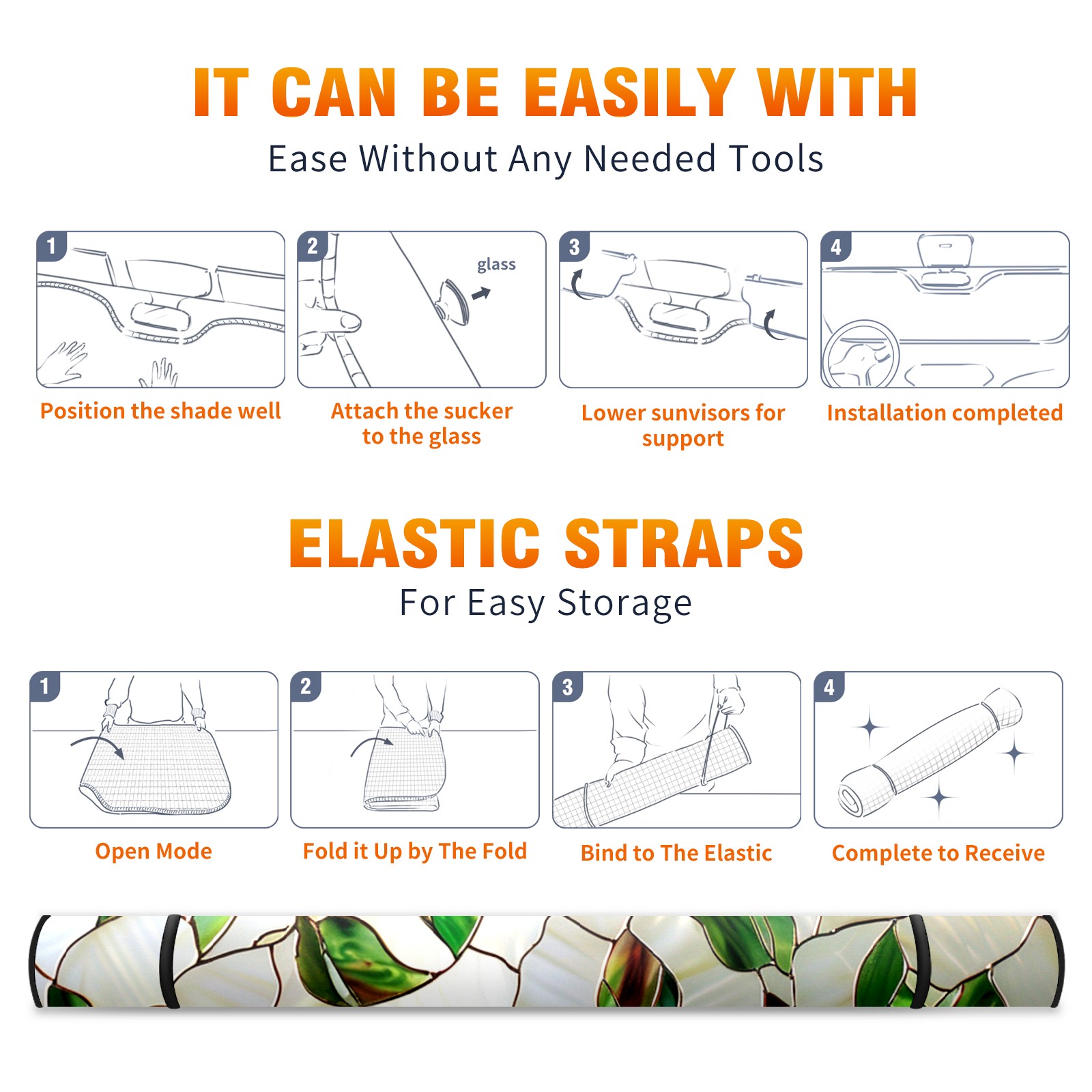 IT CAN BE EASILY WITH

Ease Without Any Needed Tools

1

Position the shade well

2

glass

Attach the sucker to the glass

3

Lower sunvisors for support

4

Installation completed

ELASTIC STRAPS

For Easy Storage

1

Open Mode

2

Fold it Up by The Fold

3

Bind to The Elastic

4

Complete to Receive