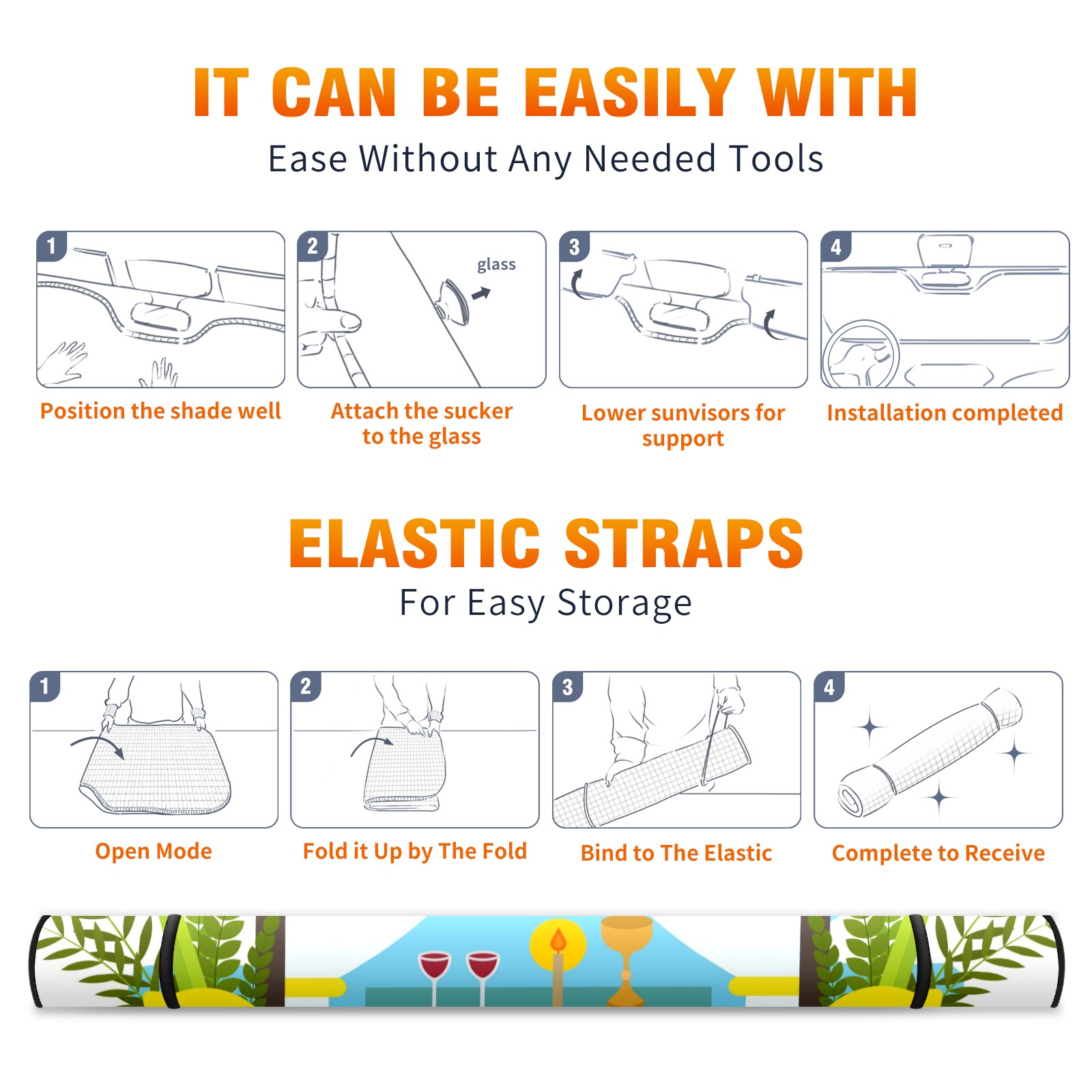 IT CAN BE EASILY WITH

Ease Without Any Needed Tools

1

Position the shade well

2

glass

Attach the sucker to the glass

3

Lower sunvisors for support

4

Installation completed

ELASTIC STRAPS

For Easy Storage

1

Open Mode

2

Fold it Up by The Fold

3

Bind to The Elastic

4

Complete to Receive