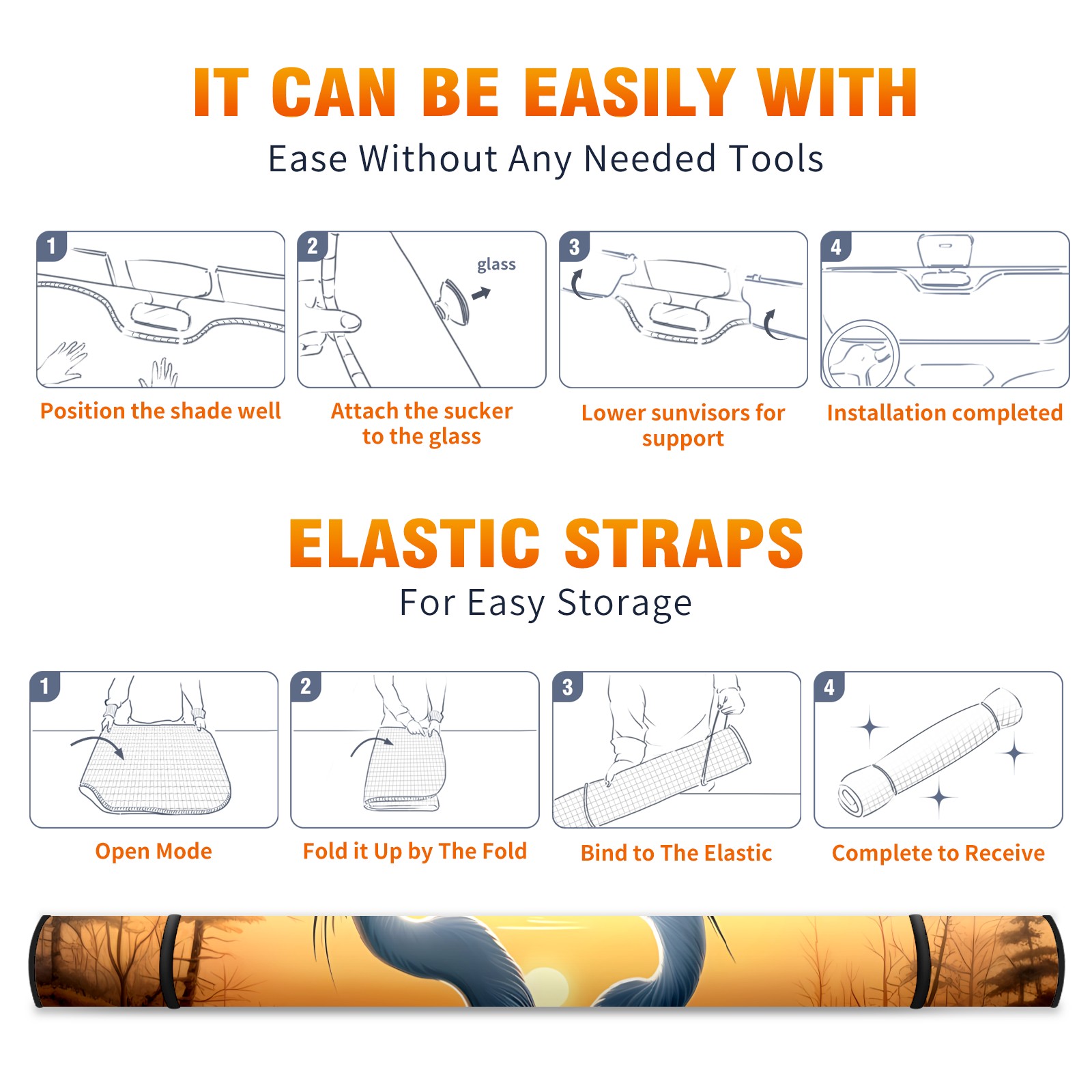 IT CAN BE EASILY WITH
Ease Without Any Needed Tools

1
Position the shade well

2
glass
Attach the sucker to the glass

3
Lower sunvisors for support

4
Installation completed

ELASTIC STRAPS
For Easy Storage

1
Open Mode

2
Fold it Up by The Fold

3
Bind to The Elastic

4
Complete to Receive