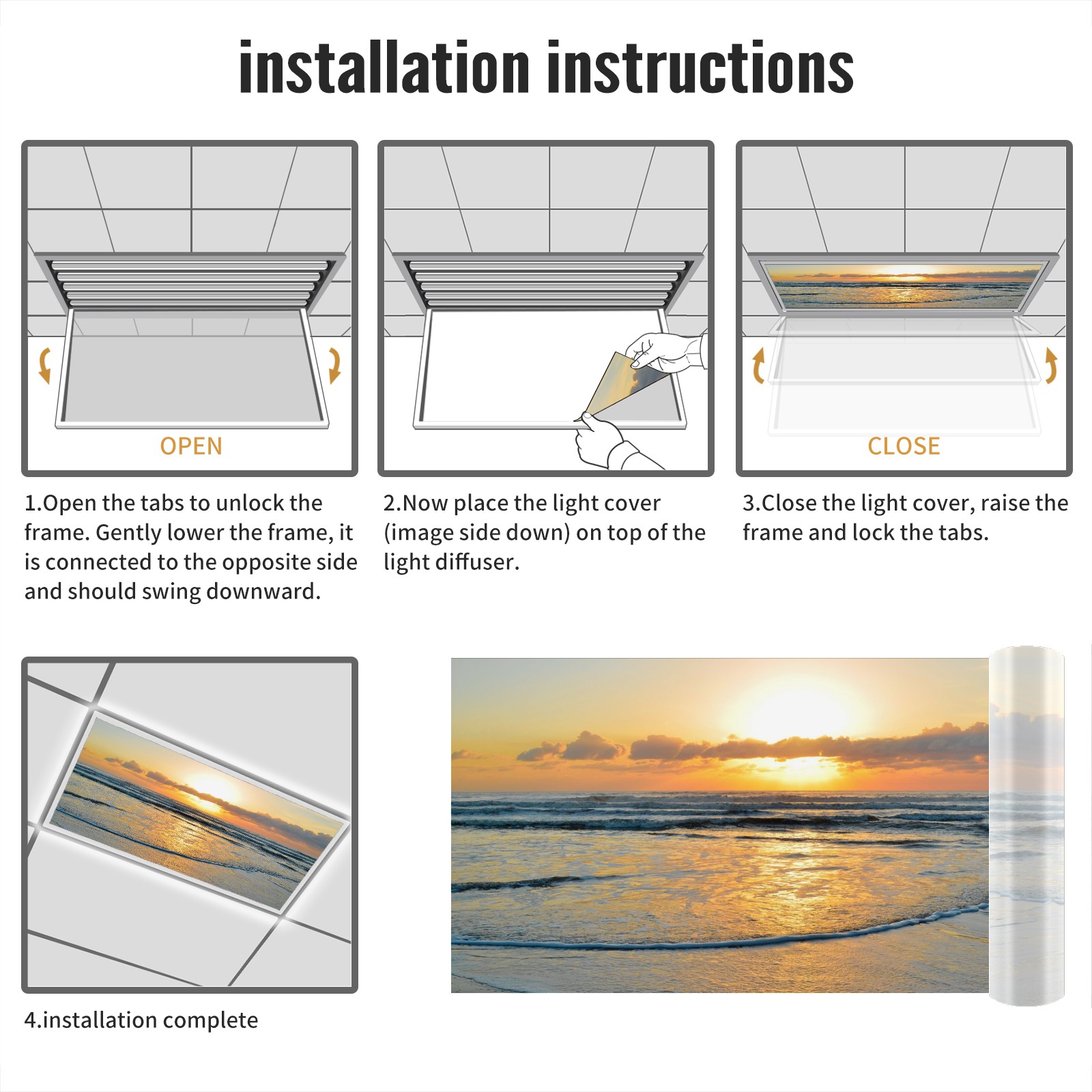 installation instructions

OPEN

1.Open the tabs to unlock the frame. Gently lower the frame, it is connected to the opposite side and should swing downward.

2.Now place the light cover (image side down) on top of the light diffuser.

CLOSE

3.Close the light cover, raise the frame and lock the tabs.

4.installation complete