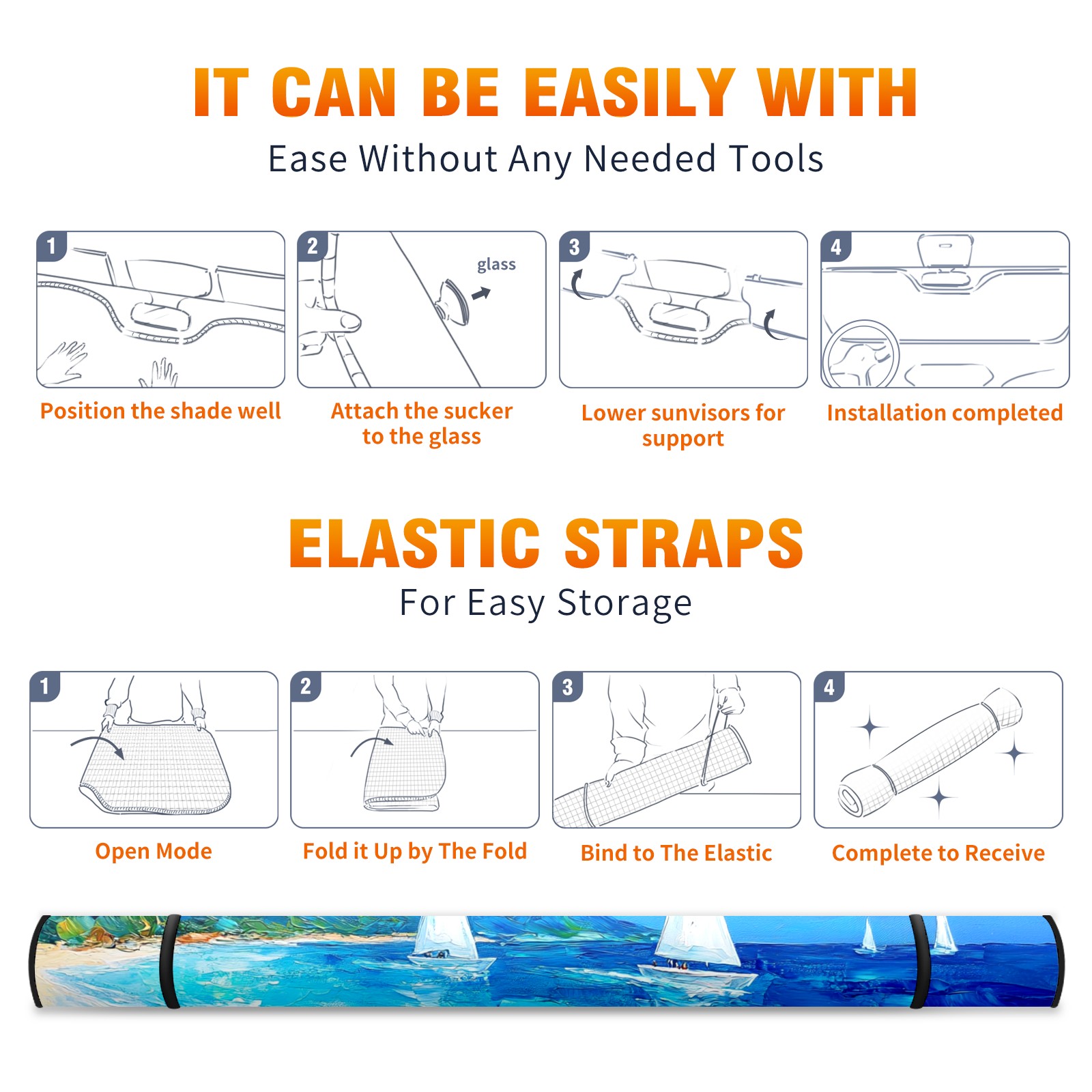 IT CAN BE EASILY WITH

Ease Without Any Needed Tools

1

Position the shade well

2

glass

Attach the sucker to the glass

3

Lower sunvisors for support

4

Installation completed

ELASTIC STRAPS

For Easy Storage

1

Open Mode

2

Fold it Up by The Fold

3

Bind to The Elastic

4

Complete to Receive