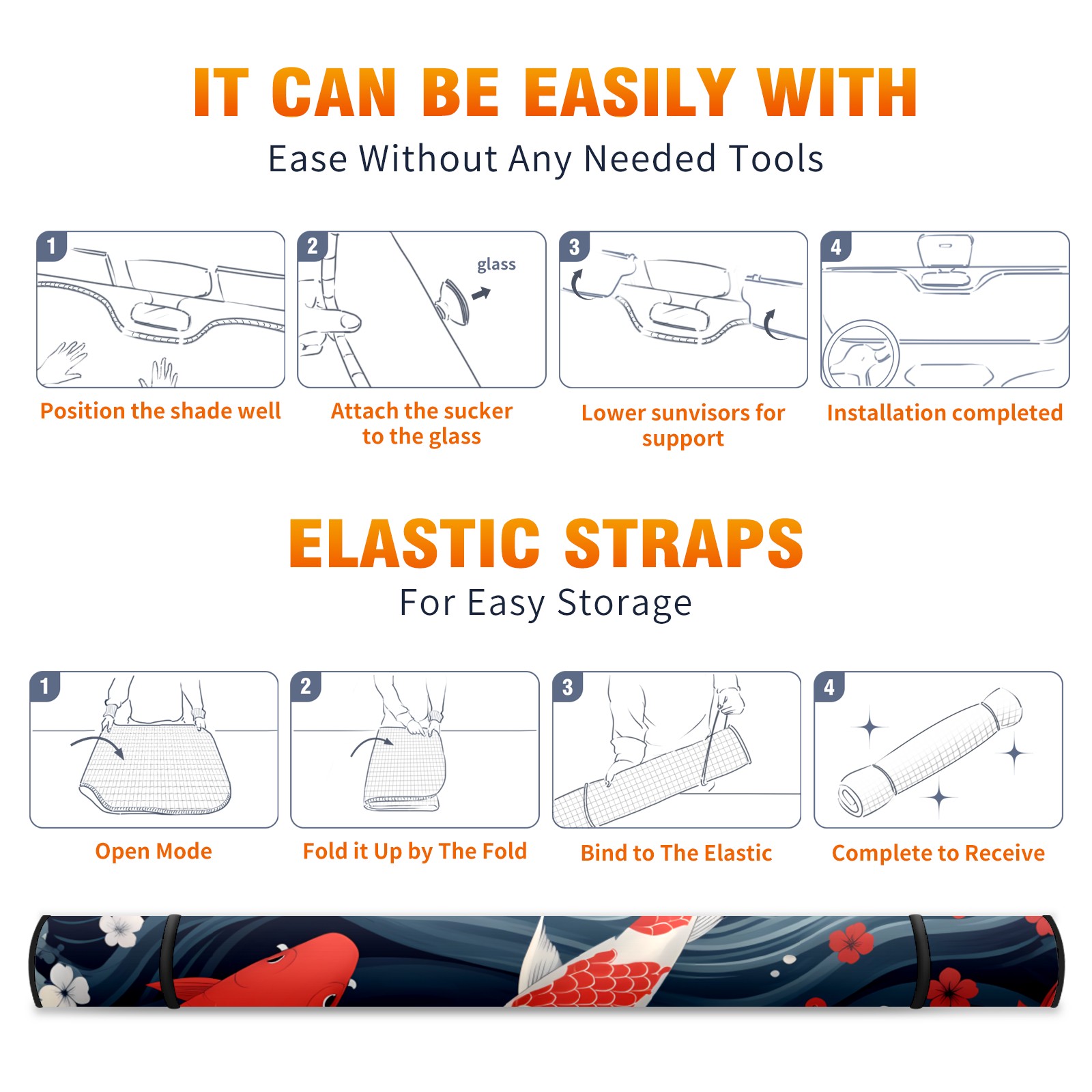 IT CAN BE EASILY WITH
Ease Without Any Needed Tools

1
Position the shade well

2
glass
Attach the sucker to the glass

3
Lower sunvisors for support

4
Installation completed

ELASTIC STRAPS
For Easy Storage

1
Open Mode

2
Fold it Up by The Fold

3
Bind to The Elastic

4
Complete to Receive