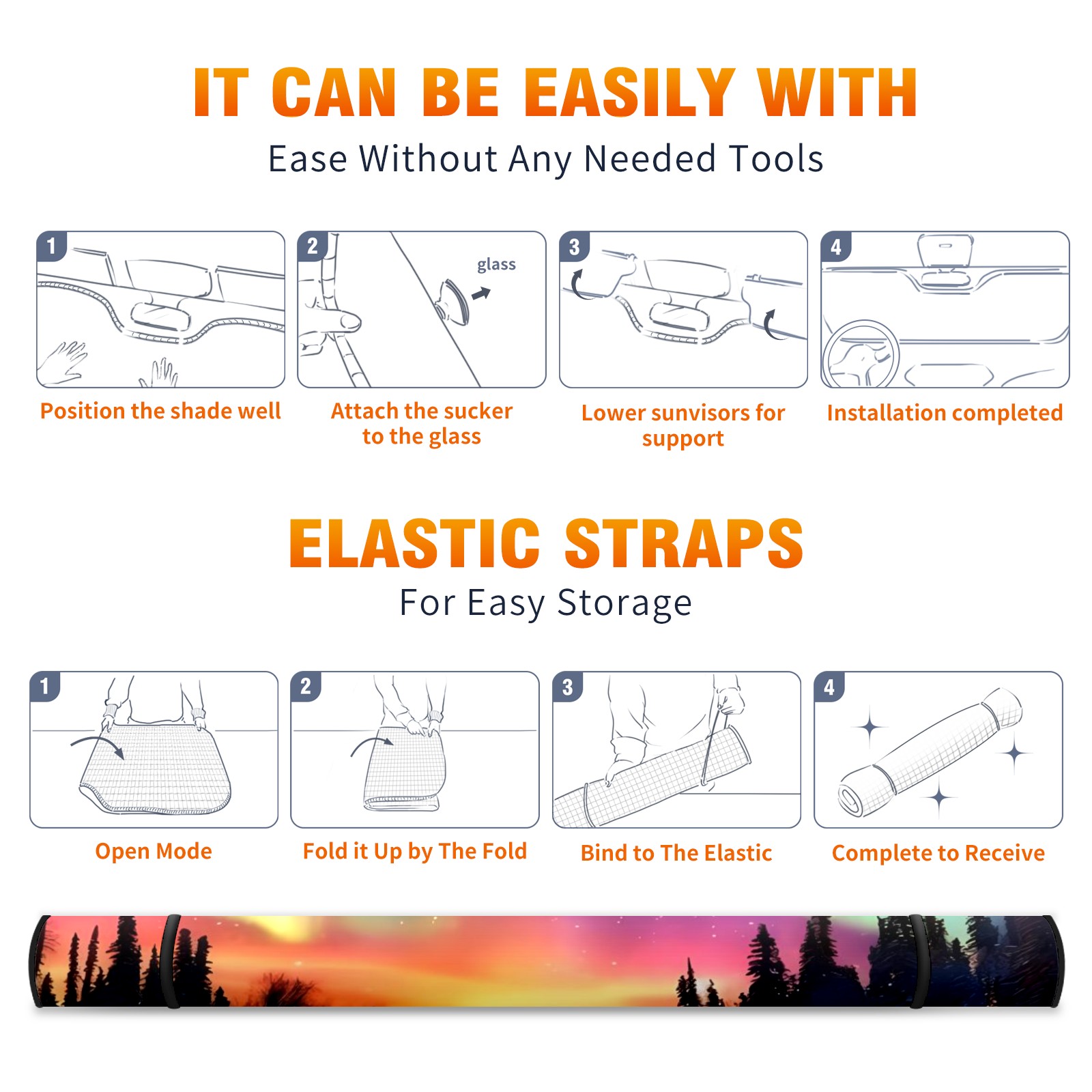 IT CAN BE EASILY WITH

Ease Without Any Needed Tools

1

Position the shade well

2

glass

Attach the sucker to the glass

3

Lower sunvisors for support

4

Installation completed

ELASTIC STRAPS

For Easy Storage

1

Open Mode

2

Fold it Up by The Fold

3

Bind to The Elastic

4

Complete to Receive