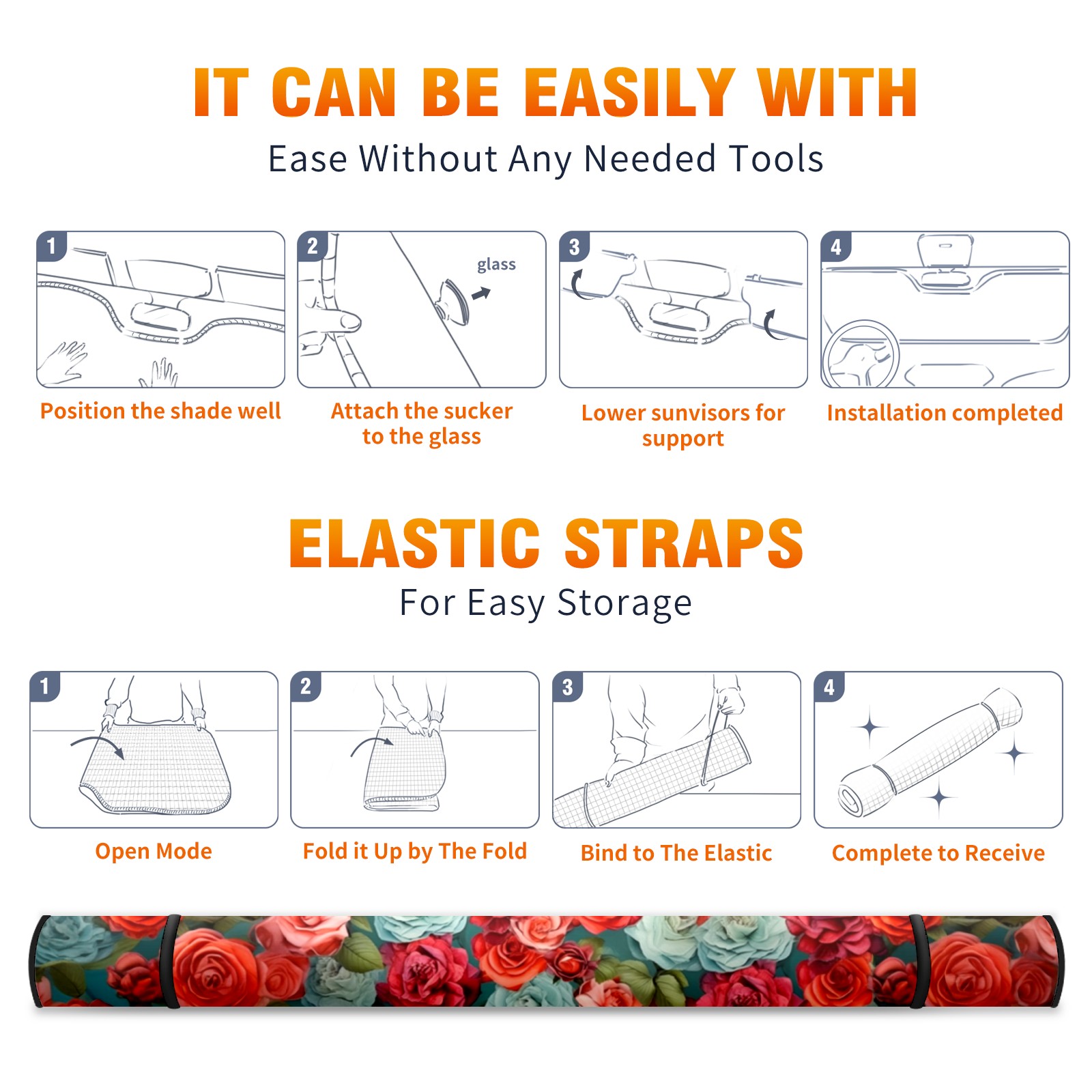 IT CAN BE EASILY WITH

Ease Without Any Needed Tools

1

Position the shade well

2

glass

Attach the sucker to the glass

3

Lower sunvisors for support

4

Installation completed

ELASTIC STRAPS

For Easy Storage

1

Open Mode

2

Fold it Up by The Fold

3

Bind to The Elastic

4

Complete to Receive