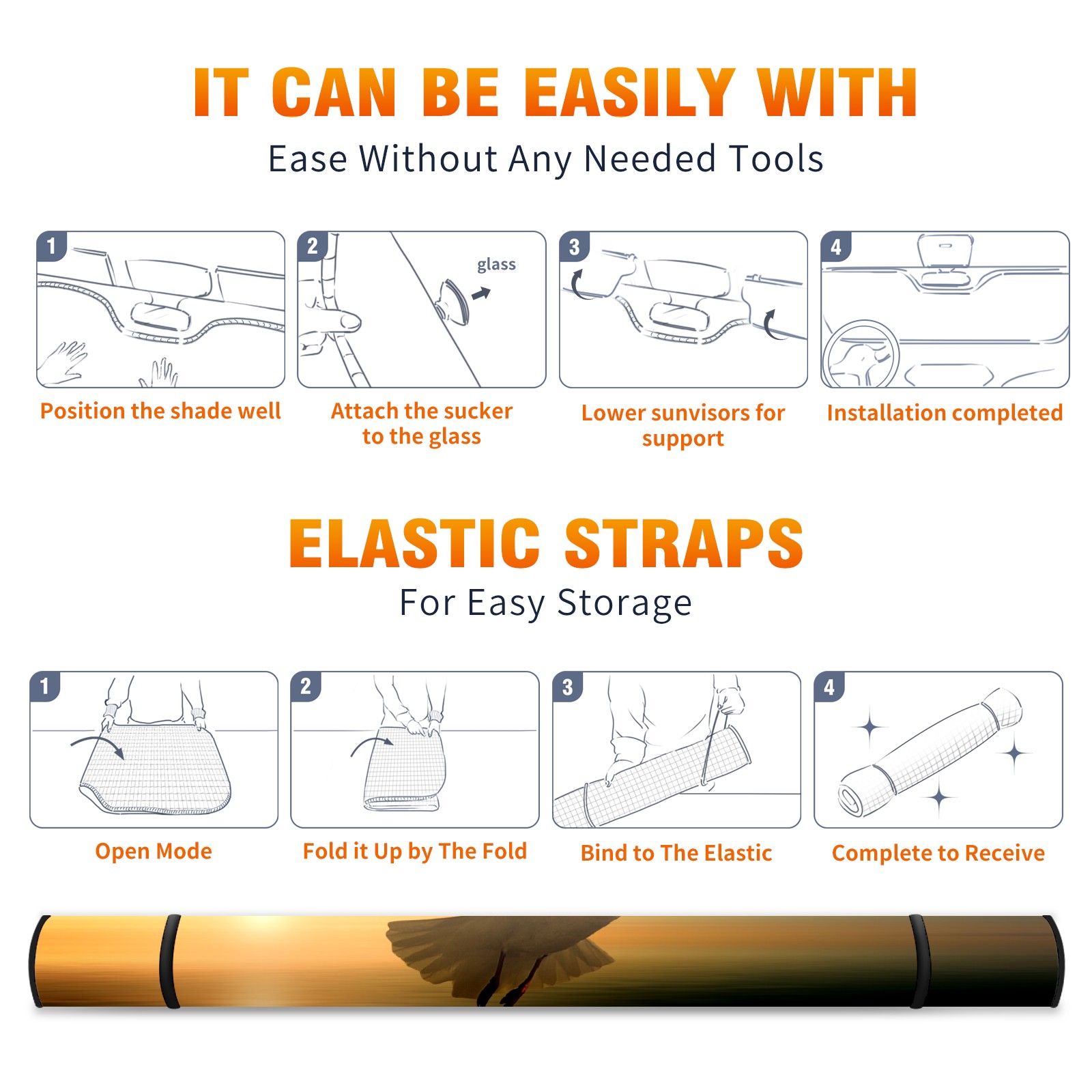 IT CAN BE EASILY WITH

Ease Without Any Needed Tools

1

Position the shade well

2

glass

Attach the sucker to the glass

3

Lower sunvisors for support

4

Installation completed

ELASTIC STRAPS

For Easy Storage

1

Open Mode

2

Fold it Up by The Fold

3

Bind to The Elastic

4

Complete to Receive