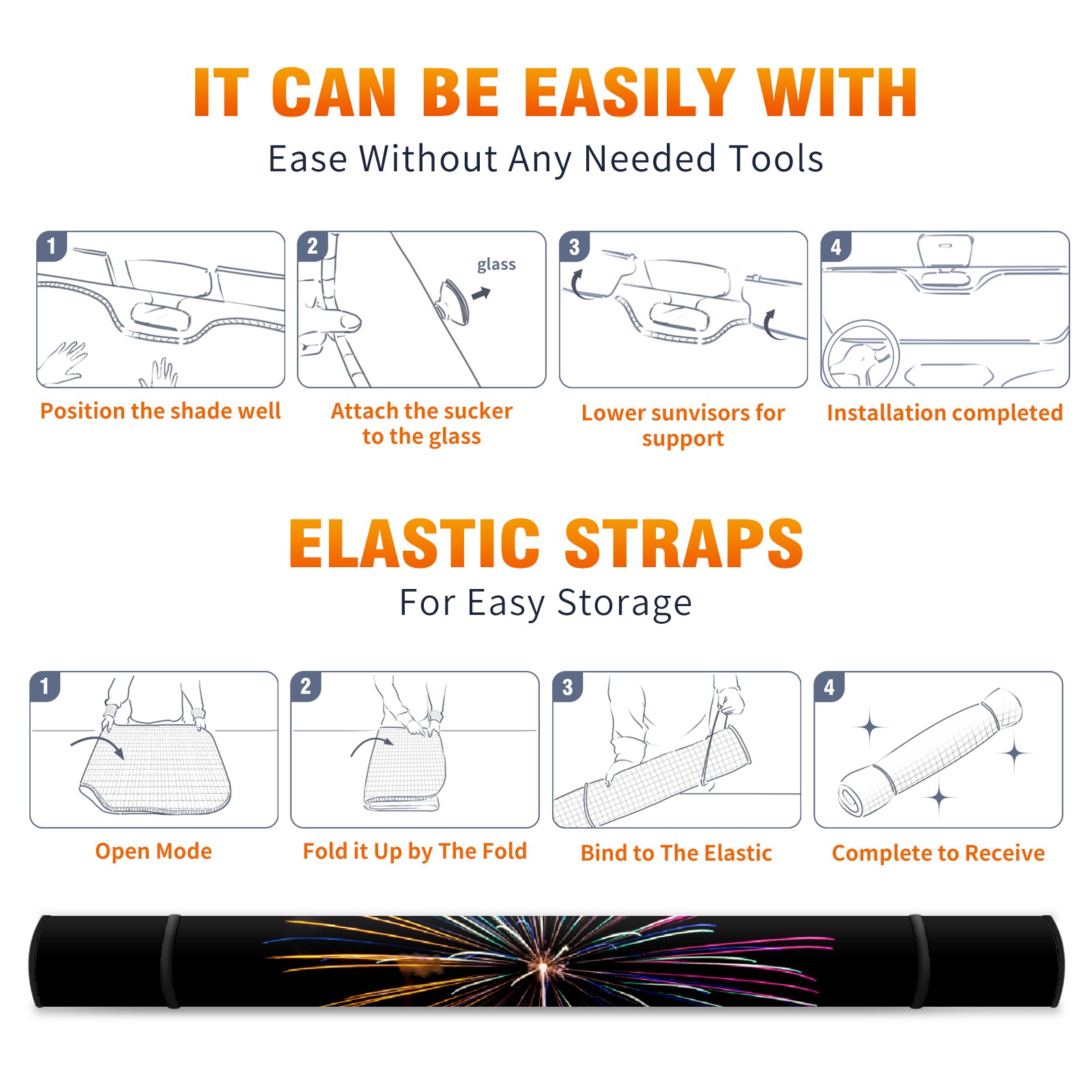 IT CAN BE EASILY WITH

Ease Without Any Needed Tools

1

Position the shade well

2

glass

Attach the sucker to the glass

3

Lower sunvisors for support

4

Installation completed

ELASTIC STRAPS

For Easy Storage

1

Open Mode

2

Fold it Up by The Fold

3

Bind to The Elastic

4

Complete to Receive