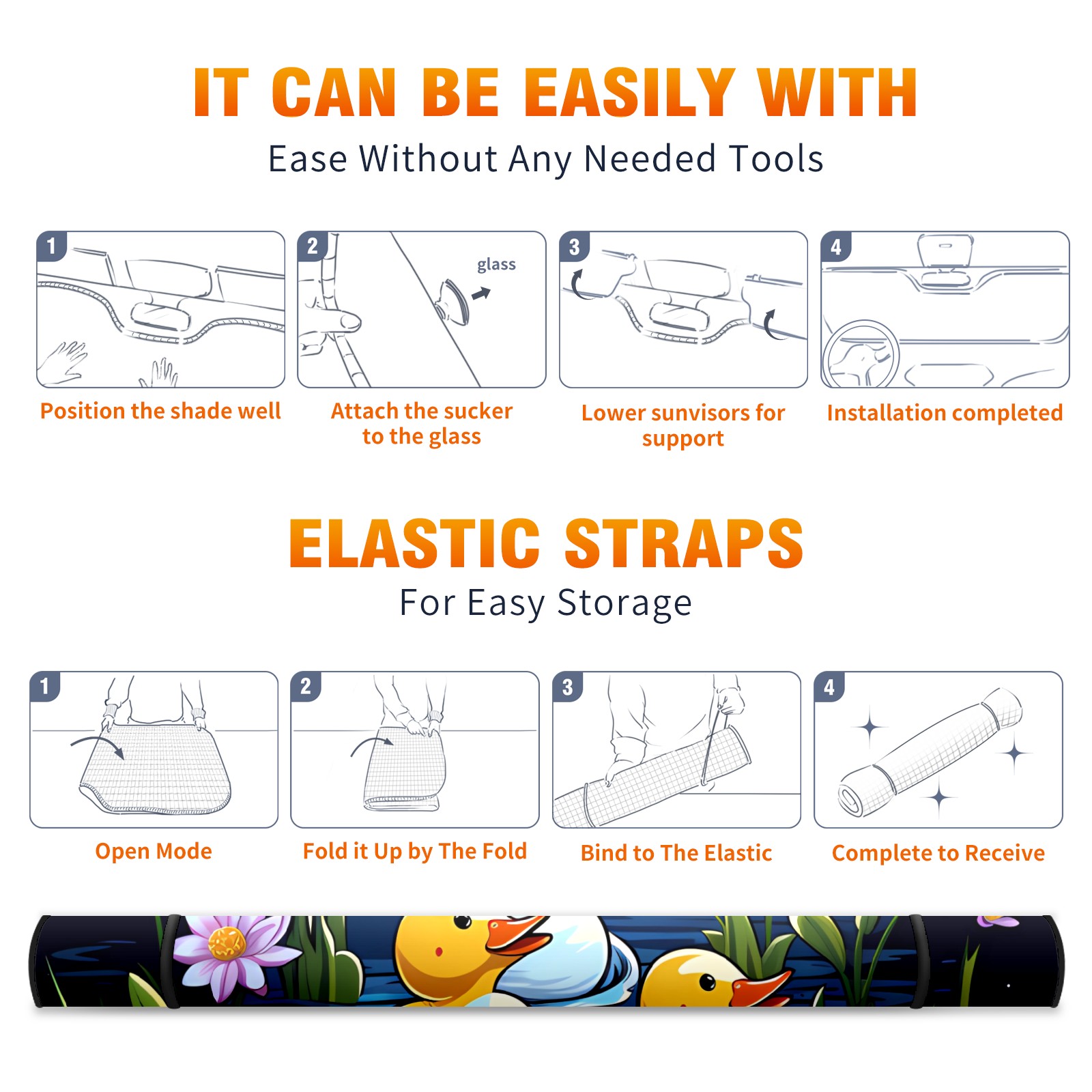 IT CAN BE EASILY WITH

Ease Without Any Needed Tools

1
Position the shade well

2
glass
Attach the sucker to the glass

3
Lower sunvisors for support

4
Installation completed

ELASTIC STRAPS

For Easy Storage

1
Open Mode

2
Fold it Up by The Fold

3
Bind to The Elastic

4
Complete to Receive