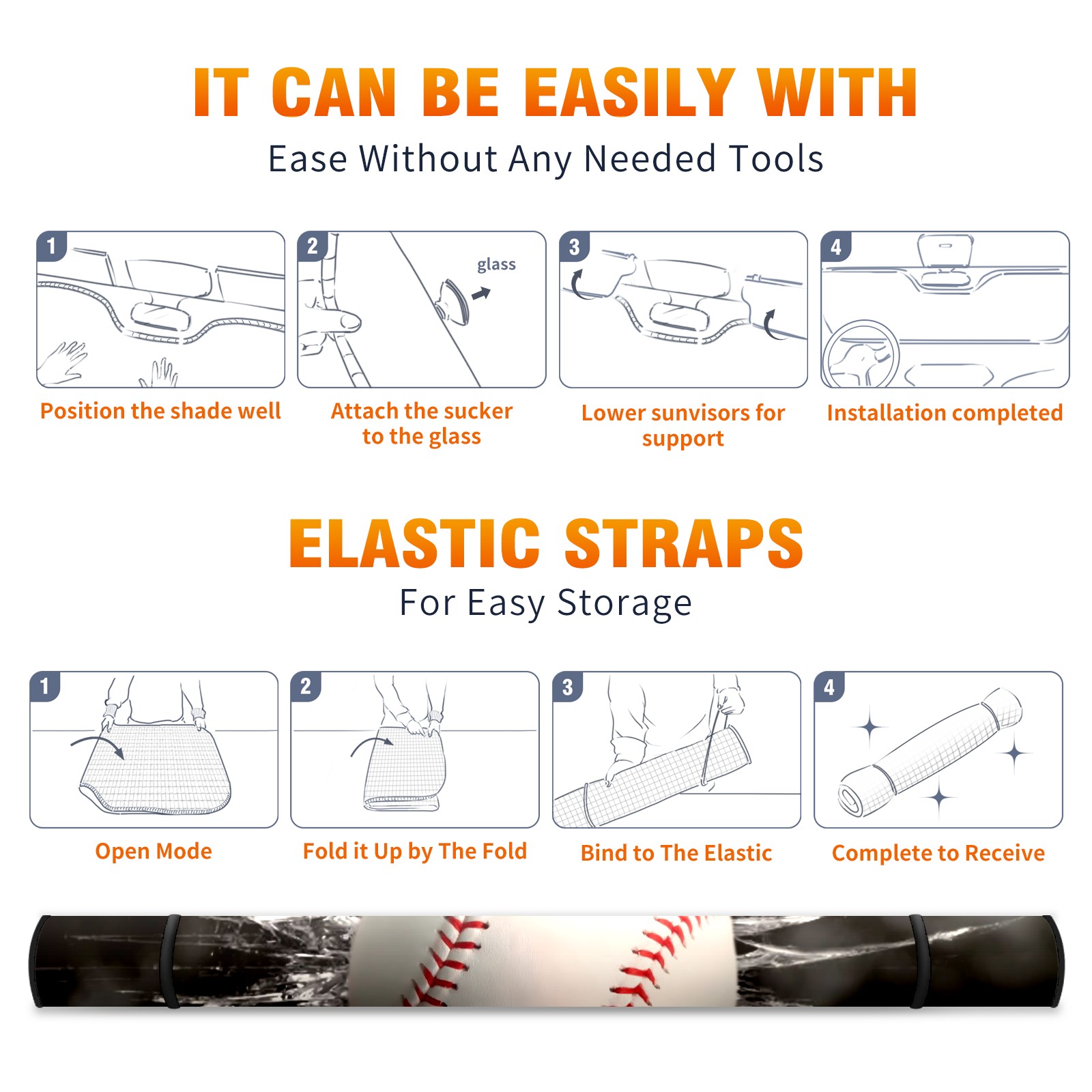 IT CAN BE EASILY WITH

Ease Without Any Needed Tools

1

Position the shade well

2

glass

Attach the sucker to the glass

3

Lower sunvisors for support

4

Installation completed

ELASTIC STRAPS

For Easy Storage

1

Open Mode

2

Fold it Up by The Fold

3

Bind to The Elastic

4

Complete to Receive