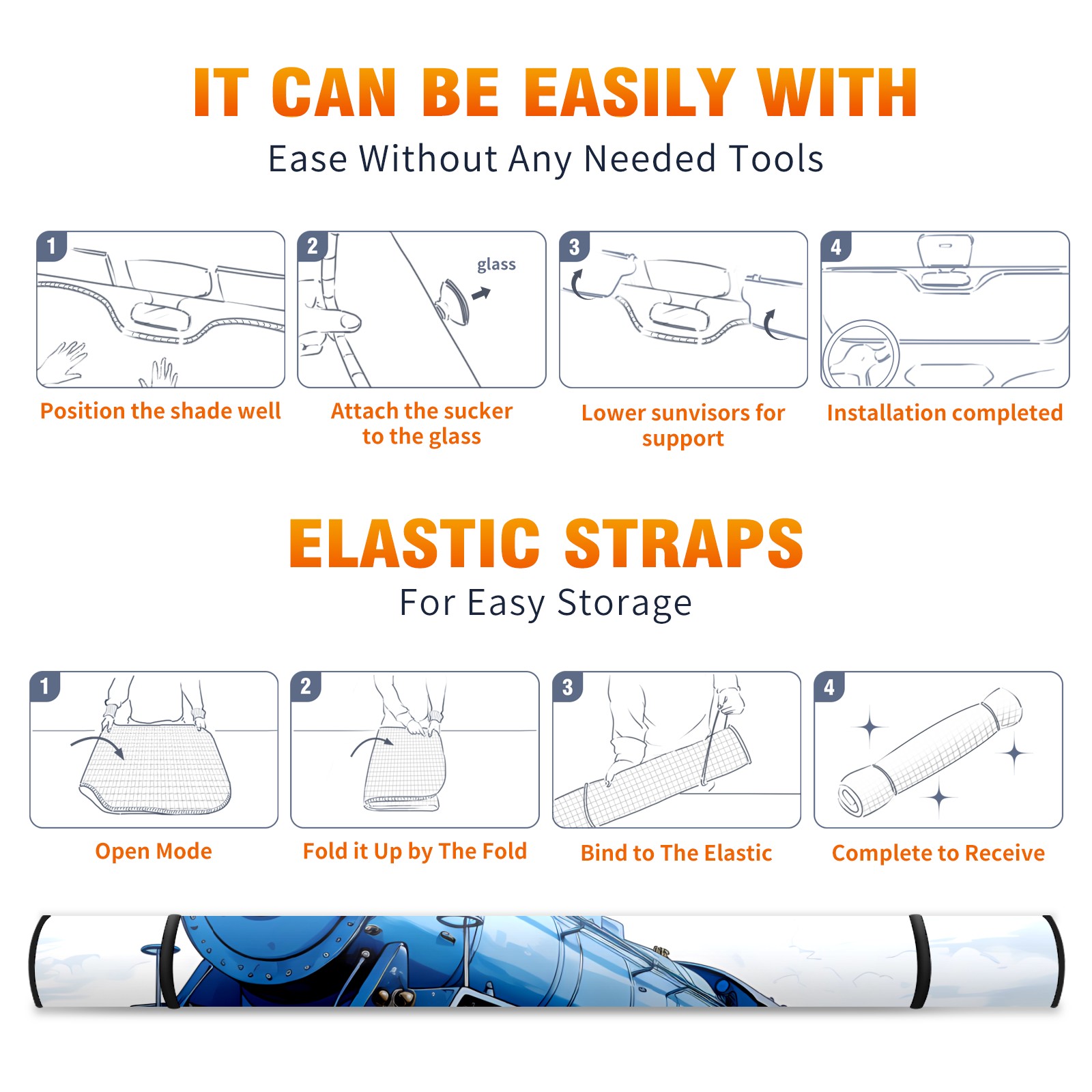 IT CAN BE EASILY WITH
Ease Without Any Needed Tools

1
Position the shade well

2
glass
Attach the sucker to the glass

3
Lower sunvisors for support

4
Installation completed

ELASTIC STRAPS
For Easy Storage

1
Open Mode

2
Fold it Up by The Fold

3
Bind to The Elastic

4
Complete to Receive