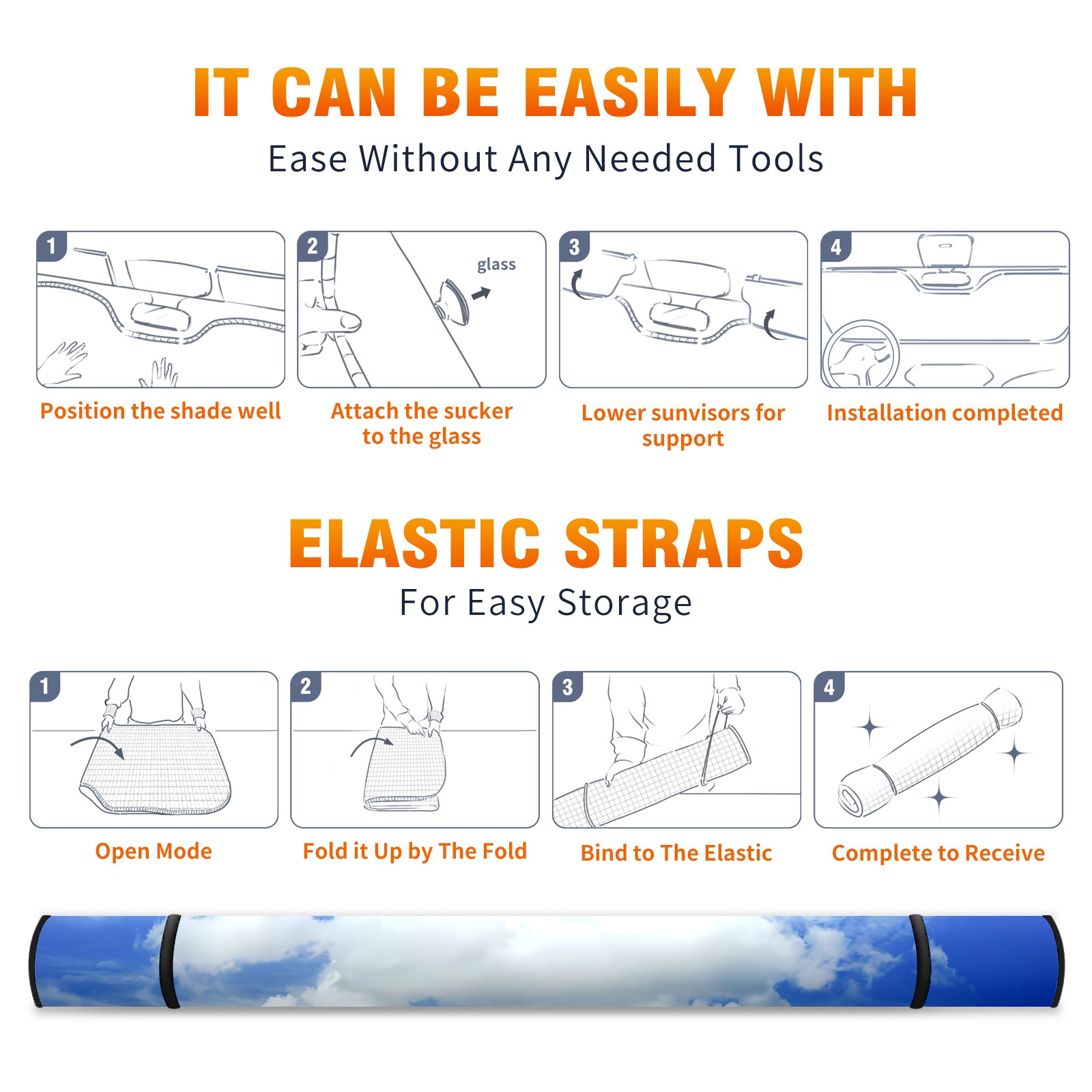 IT CAN BE EASILY WITH
Ease Without Any Needed Tools

1
Position the shade well

2
glass
Attach the sucker to the glass

3
Lower sunvisors for support

4
Installation completed

ELASTIC STRAPS
For Easy Storage

1
Open Mode

2
Fold it Up by The Fold

3
Bind to The Elastic

4
Complete to Receive