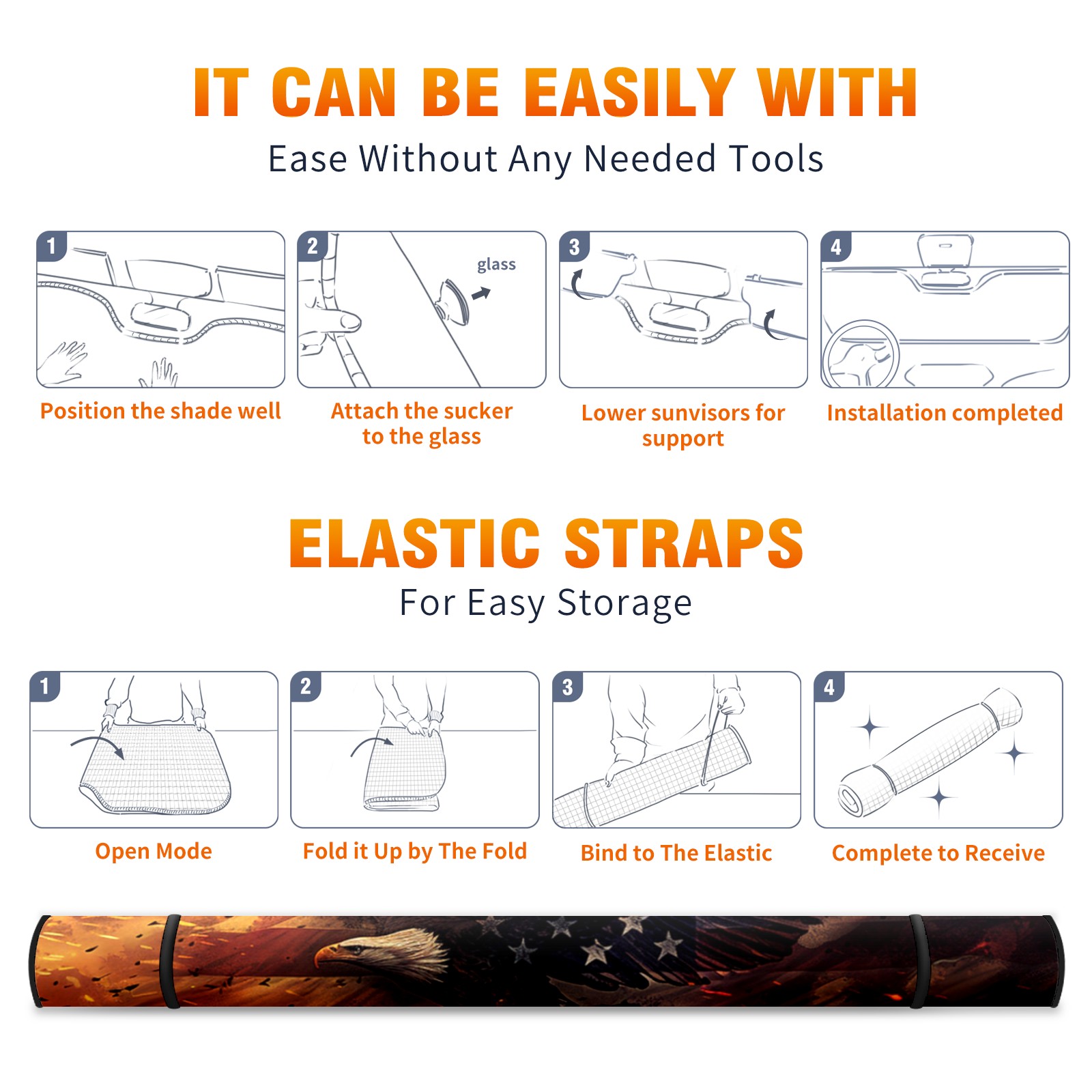 IT CAN BE EASILY WITH
Ease Without Any Needed Tools

1
Position the shade well

2
glass
Attach the sucker to the glass

3
Lower sunvisors for support

4
Installation completed

ELASTIC STRAPS
For Easy Storage

1
Open Mode

2
Fold it Up by The Fold

3
Bind to The Elastic

4
Complete to Receive