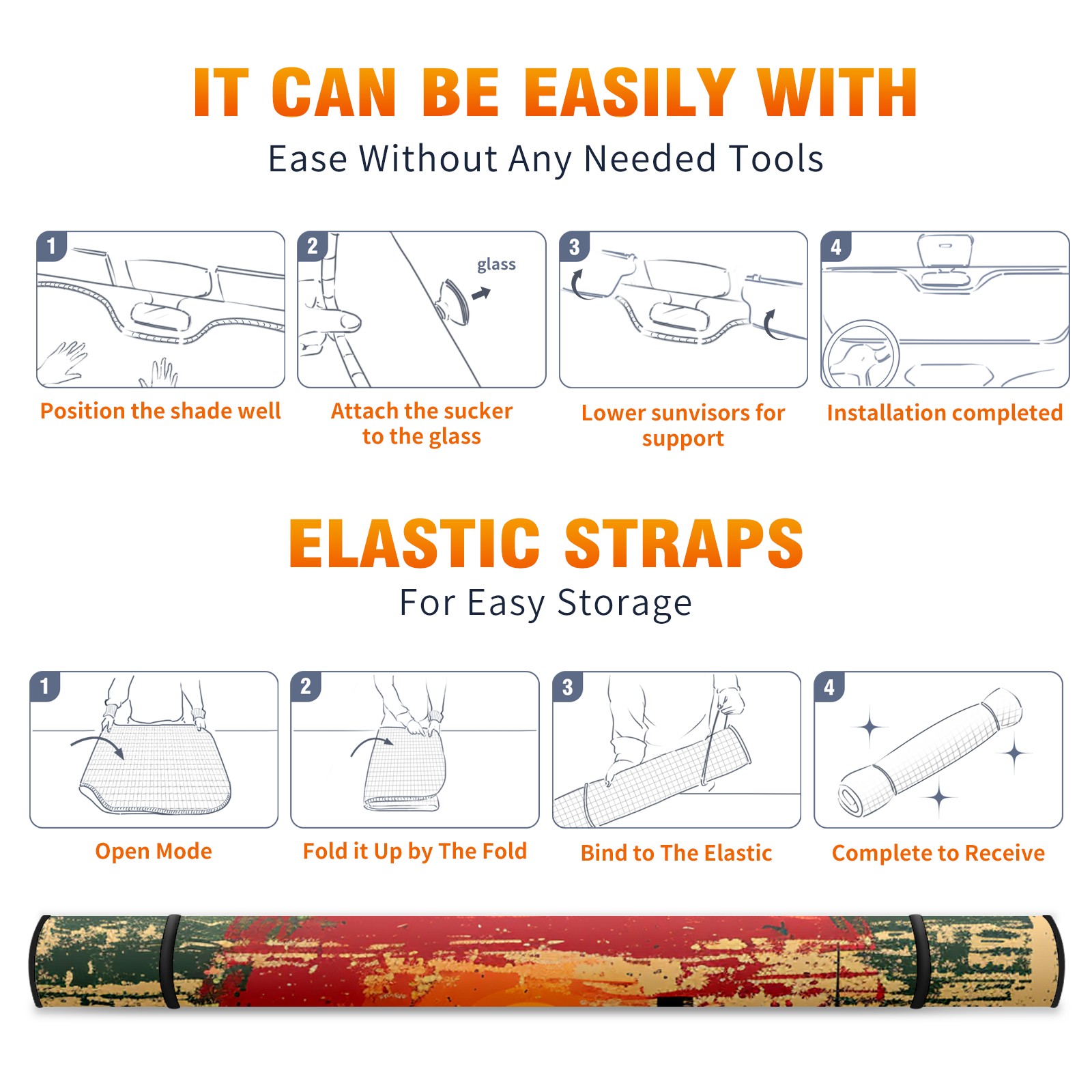 IT CAN BE EASILY WITH

Ease Without Any Needed Tools

1

Position the shade well

2

glass

Attach the sucker to the glass

3

Lower sunvisors for support

4

Installation completed

ELASTIC STRAPS

For Easy Storage

1

Open Mode

2

Fold it Up by The Fold

3

Bind to The Elastic

4

Complete to Receive