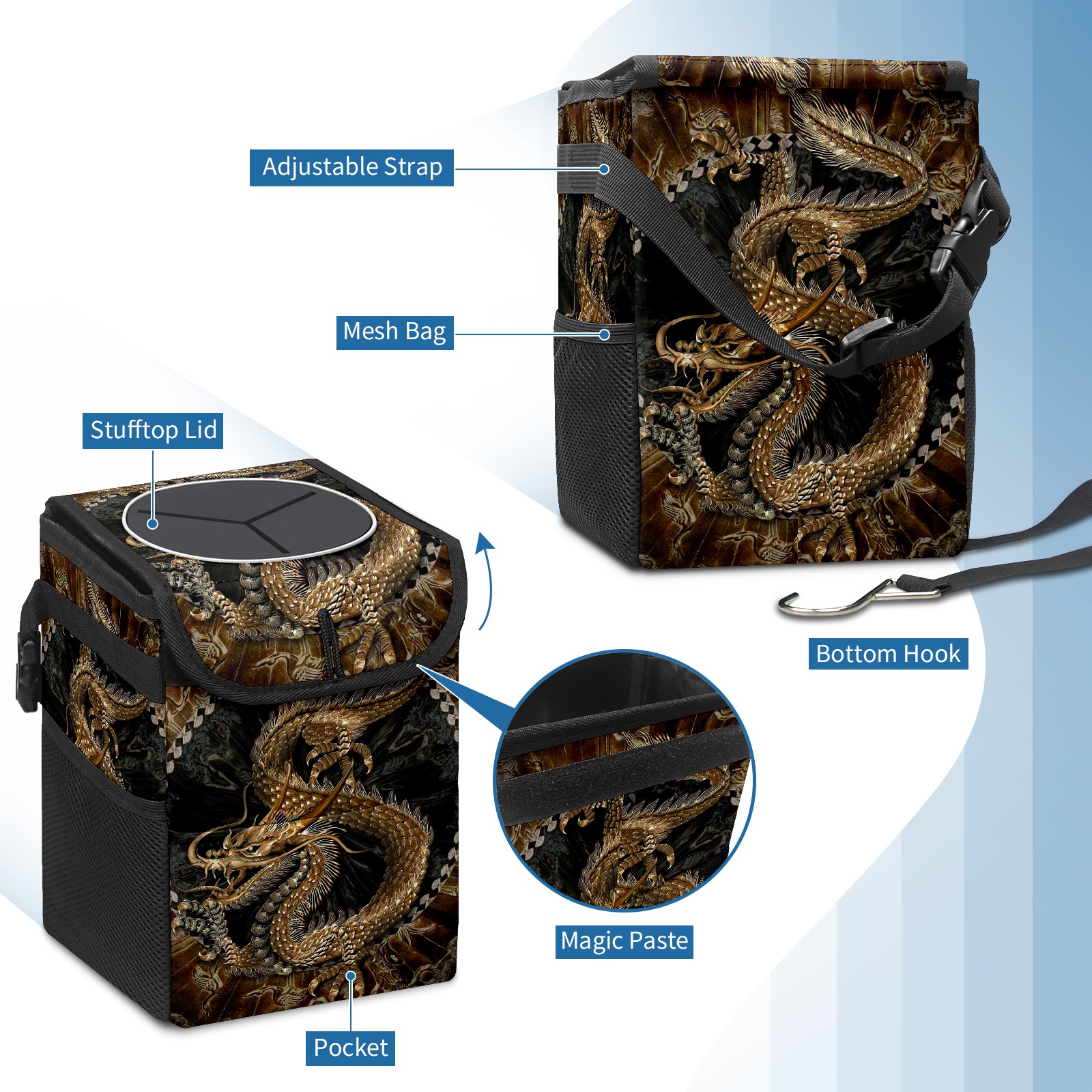 Adjustable Strap

Mesh Bag

Stufftop Lid

Bottom Hook

Magic Paste

Pocket