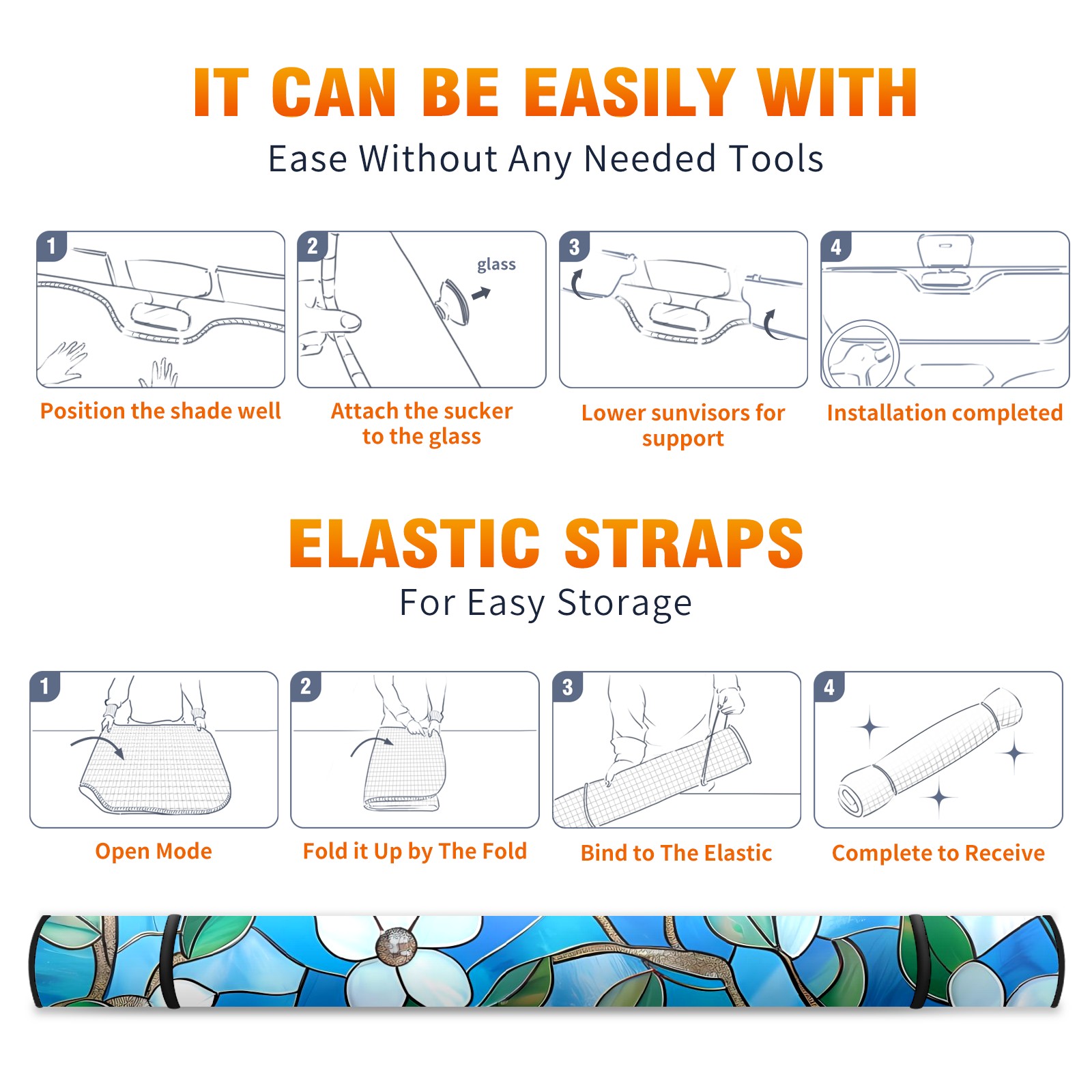 IT CAN BE EASILY WITH
Ease Without Any Needed Tools

1
Position the shade well

2
glass
Attach the sucker to the glass

3
Lower sunvisors for support

4
Installation completed

ELASTIC STRAPS
For Easy Storage

1
Open Mode

2
Fold it Up by The Fold

3
Bind to The Elastic

4
Complete to Receive