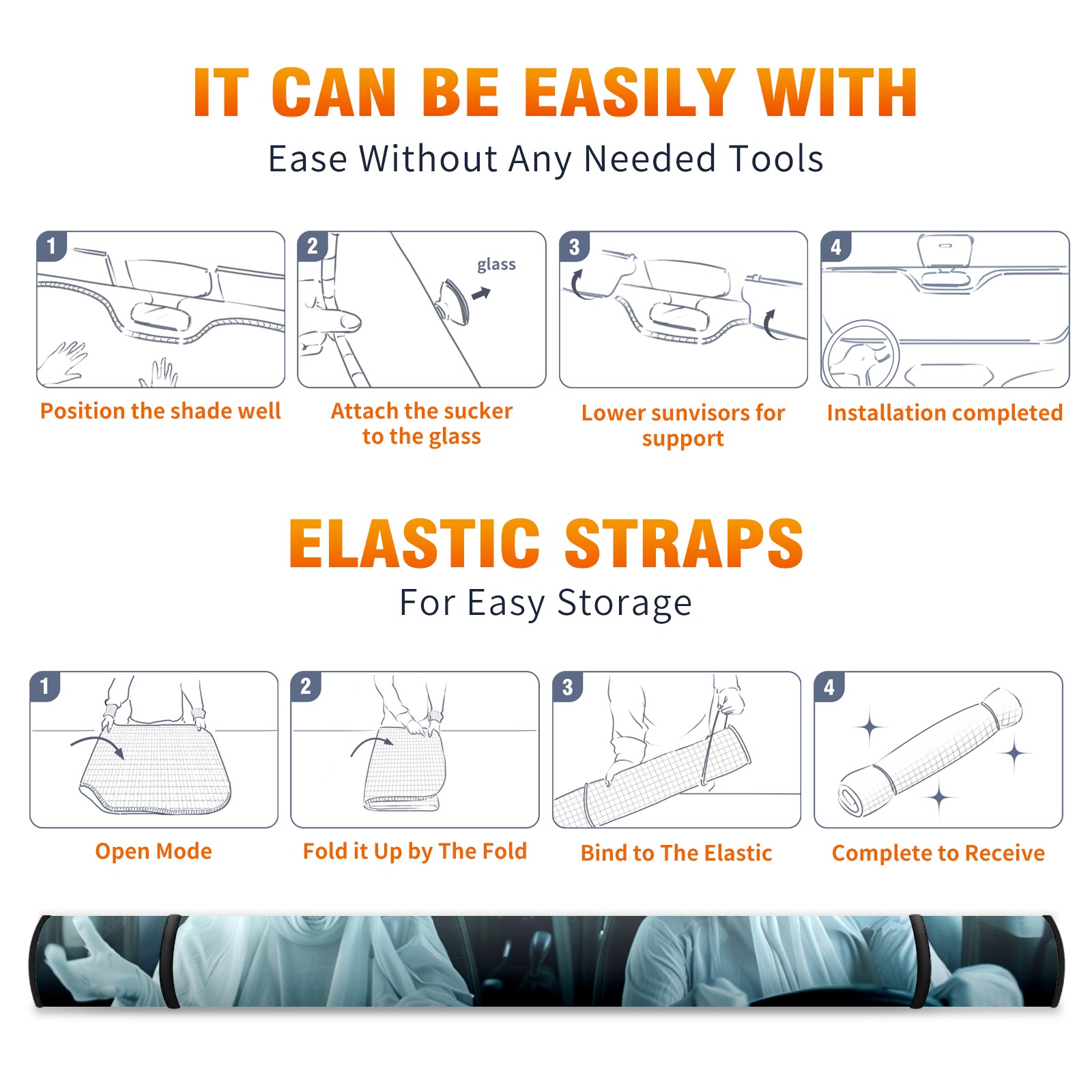 IT CAN BE EASILY WITH
Ease Without Any Needed Tools

1
Position the shade well

2
glass
Attach the sucker to the glass

3
Lower sunvisors for support

4
Installation completed

ELASTIC STRAPS
For Easy Storage

1
Open Mode

2
Fold it Up by The Fold

3
Bind to The Elastic

4
Complete to Receive