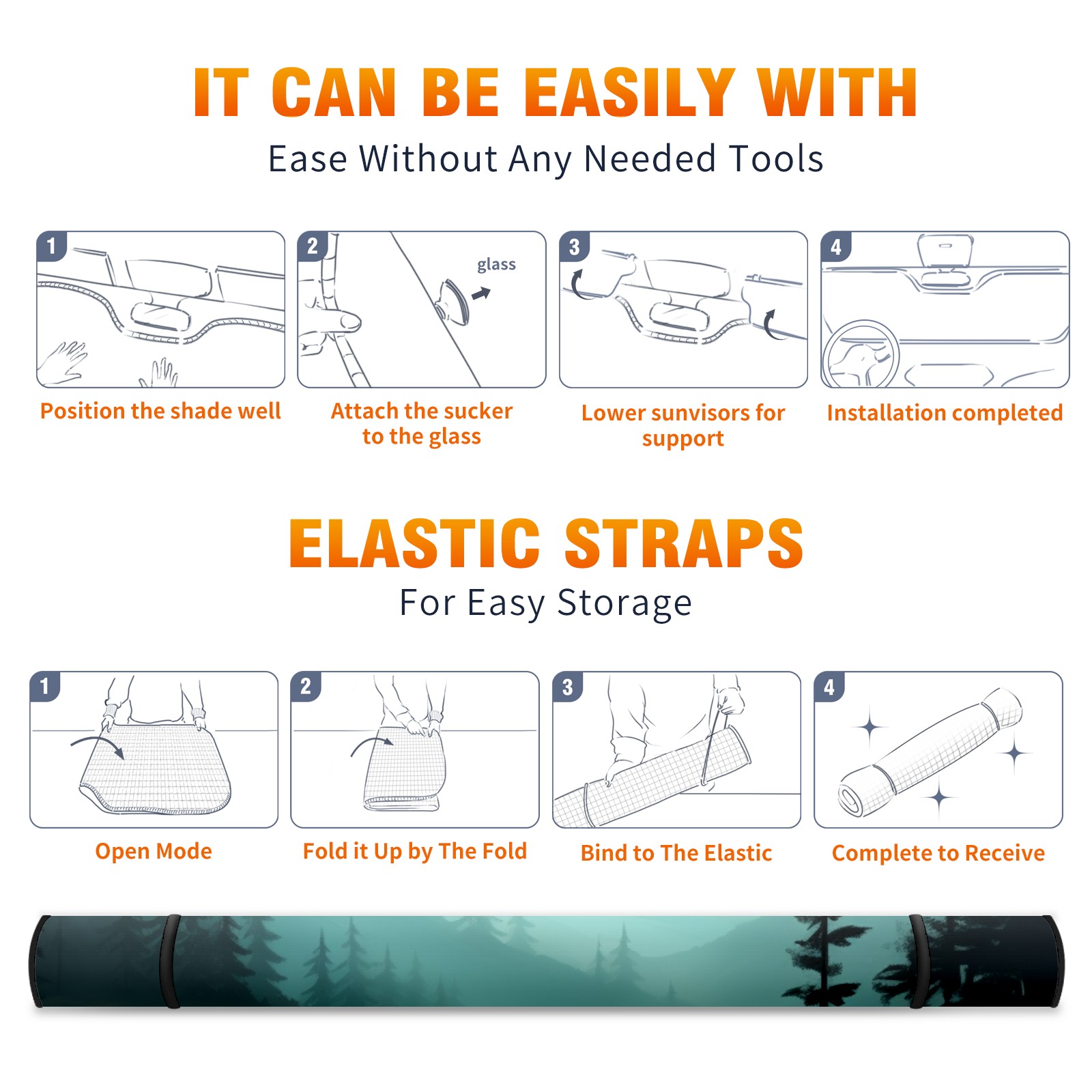 IT CAN BE EASILY WITH
Ease Without Any Needed Tools

1
Position the shade well

2
glass
Attach the sucker to the glass

3
Lower sunvisors for support

4
Installation completed

ELASTIC STRAPS
For Easy Storage

1
Open Mode

2
Fold it Up by The Fold

3
Bind to The Elastic

4
Complete to Receive