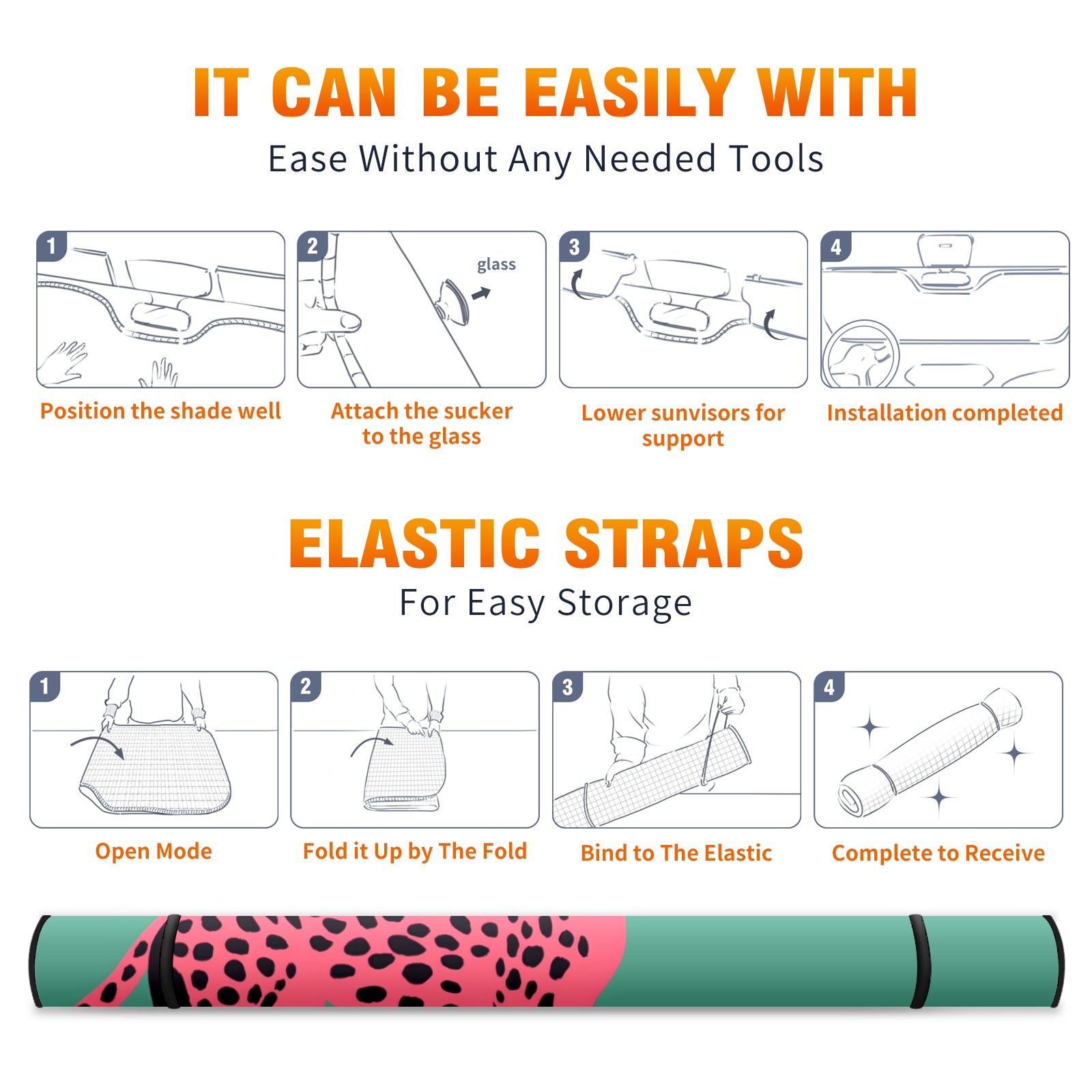 IT CAN BE EASILY WITH
Ease Without Any Needed Tools

1
Position the shade well

2
glass
Attach the sucker to the glass

3
Lower sunvisors for support

4
Installation completed

ELASTIC STRAPS
For Easy Storage

1
Open Mode

2
Fold it Up by The Fold

3
Bind to The Elastic

4
Complete to Receive