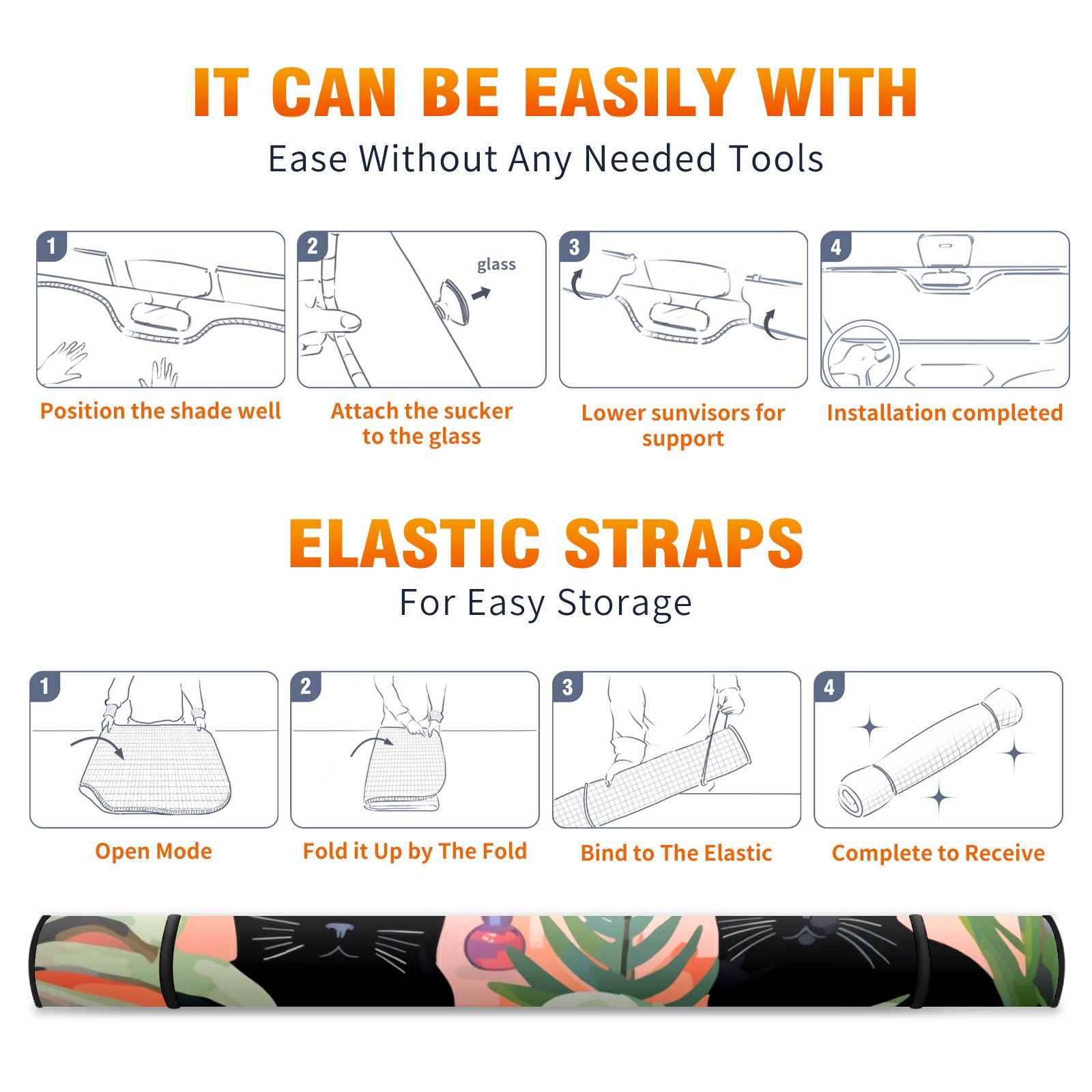 IT CAN BE EASILY WITH
Ease Without Any Needed Tools

1
Position the shade well

2
glass
Attach the sucker to the glass

3
Lower sunvisors for support

4
Installation completed

ELASTIC STRAPS
For Easy Storage

1
Open Mode

2
Fold it Up by The Fold

3
Bind to The Elastic

4
Complete to Receive