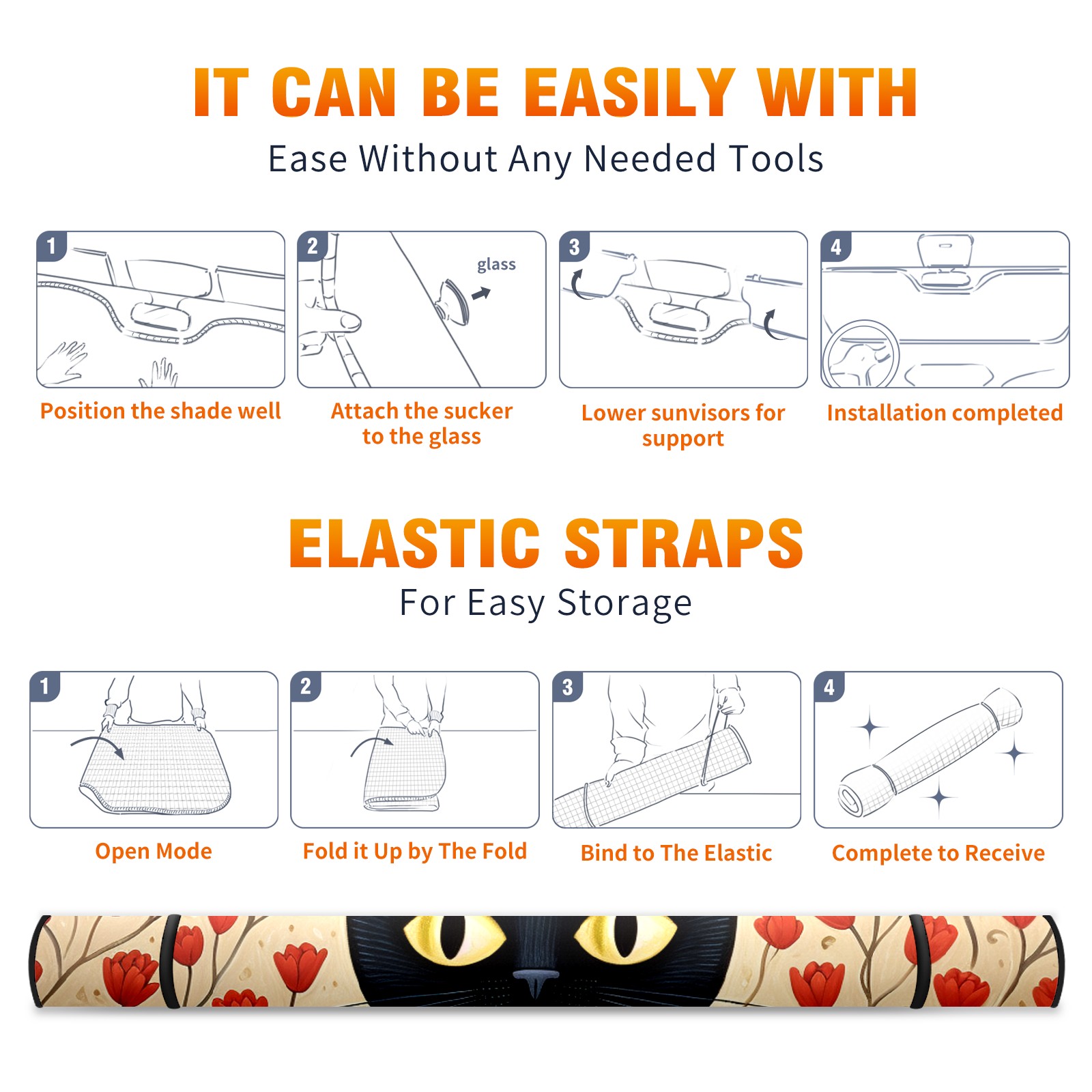 IT CAN BE EASILY WITH
Ease Without Any Needed Tools

1
Position the shade well

2
glass
Attach the sucker to the glass

3
Lower sunvisors for support

4
Installation completed

ELASTIC STRAPS
For Easy Storage

1
Open Mode

2
Fold it Up by The Fold

3
Bind to The Elastic

4
Complete to Receive