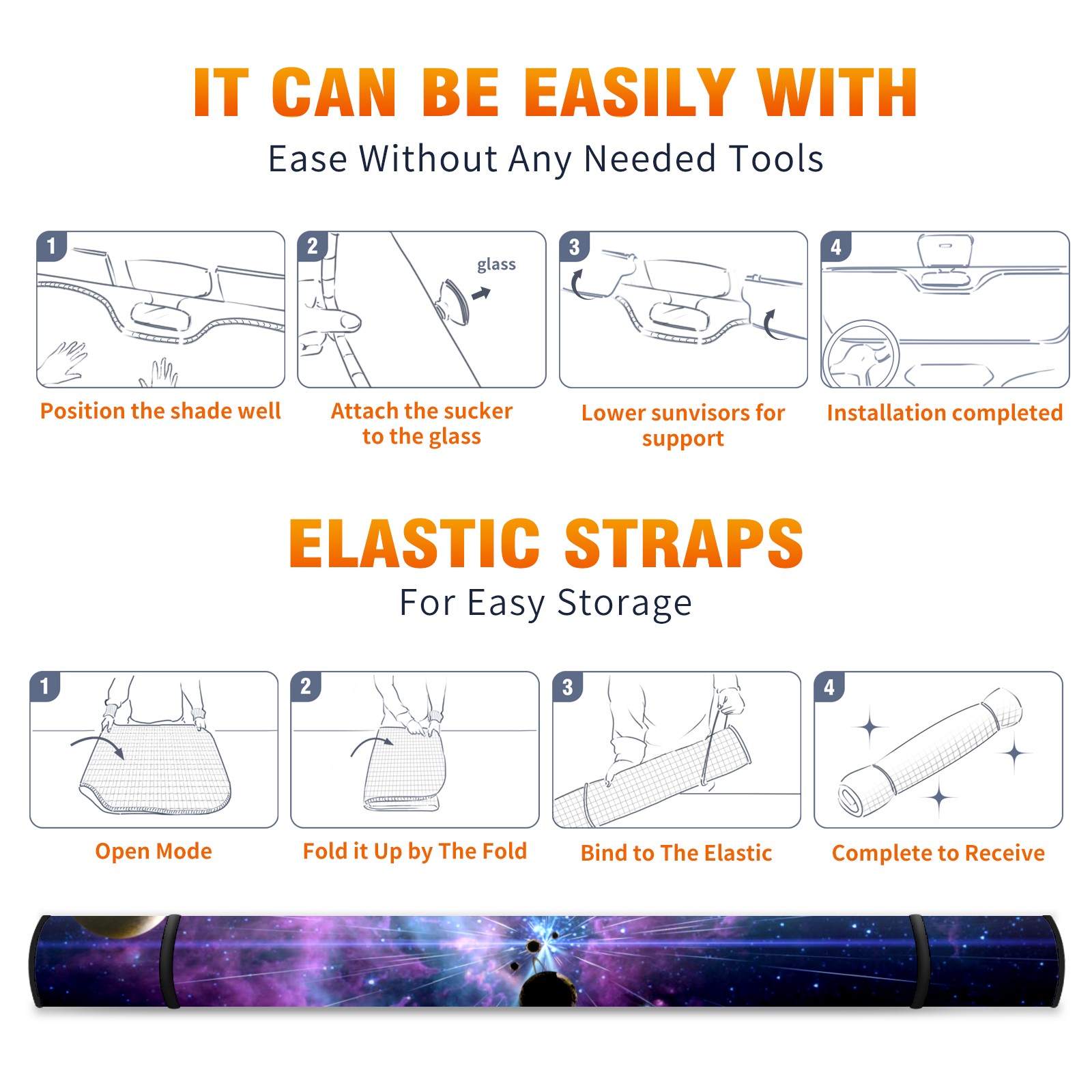 IT CAN BE EASILY WITH

Ease Without Any Needed Tools

1

Position the shade well

2

glass

Attach the sucker to the glass

3

Lower sunvisors for support

4

Installation completed

ELASTIC STRAPS

For Easy Storage

1

Open Mode

2

Fold it Up by The Fold

3

Bind to The Elastic

4

Complete to Receive