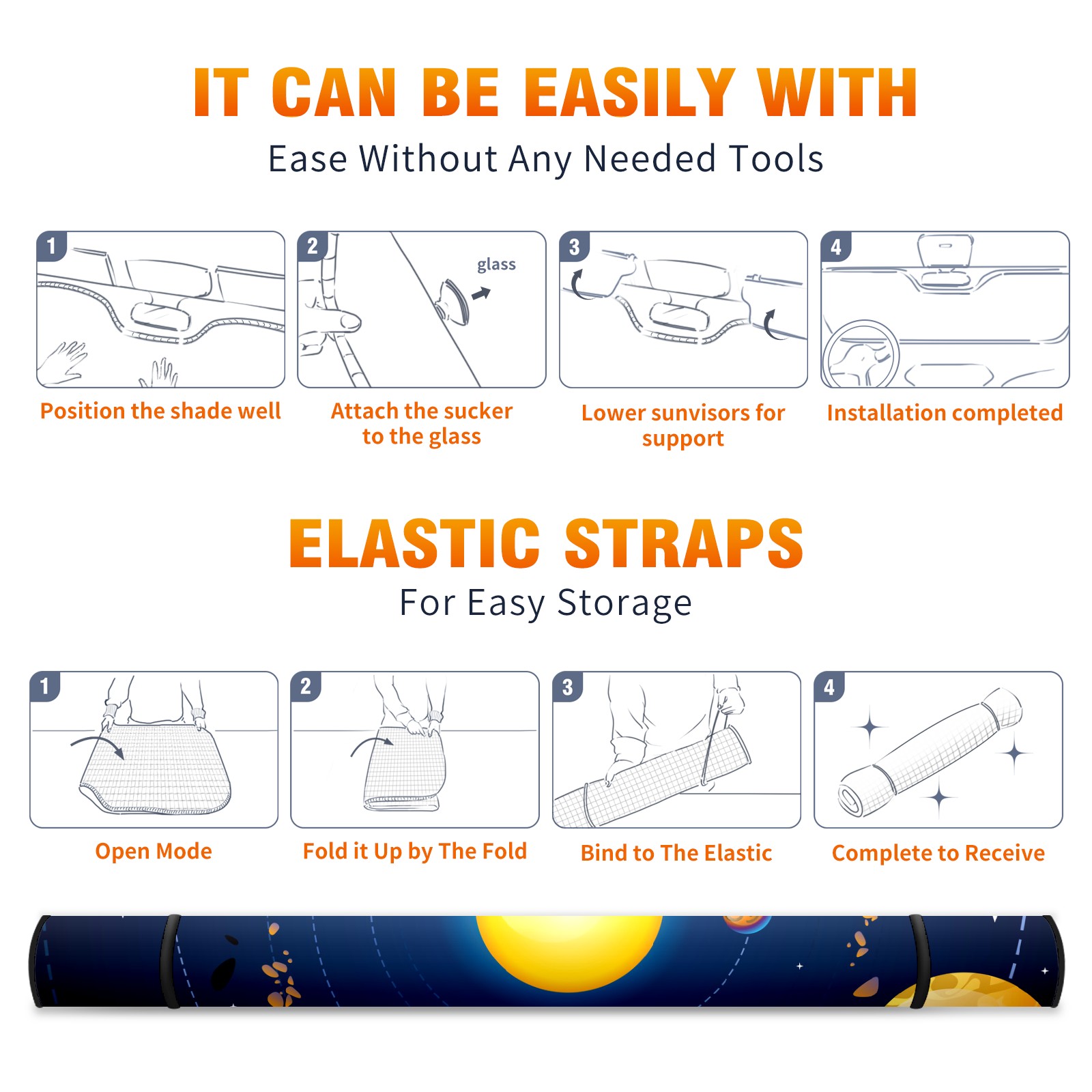 IT CAN BE EASILY WITH

Ease Without Any Needed Tools

1

Position the shade well

2

glass

Attach the sucker to the glass

3

Lower sunvisors for support

4

Installation completed

ELASTIC STRAPS

For Easy Storage

1

Open Mode

2

Fold it Up by The Fold

3

Bind to The Elastic

4

Complete to Receive