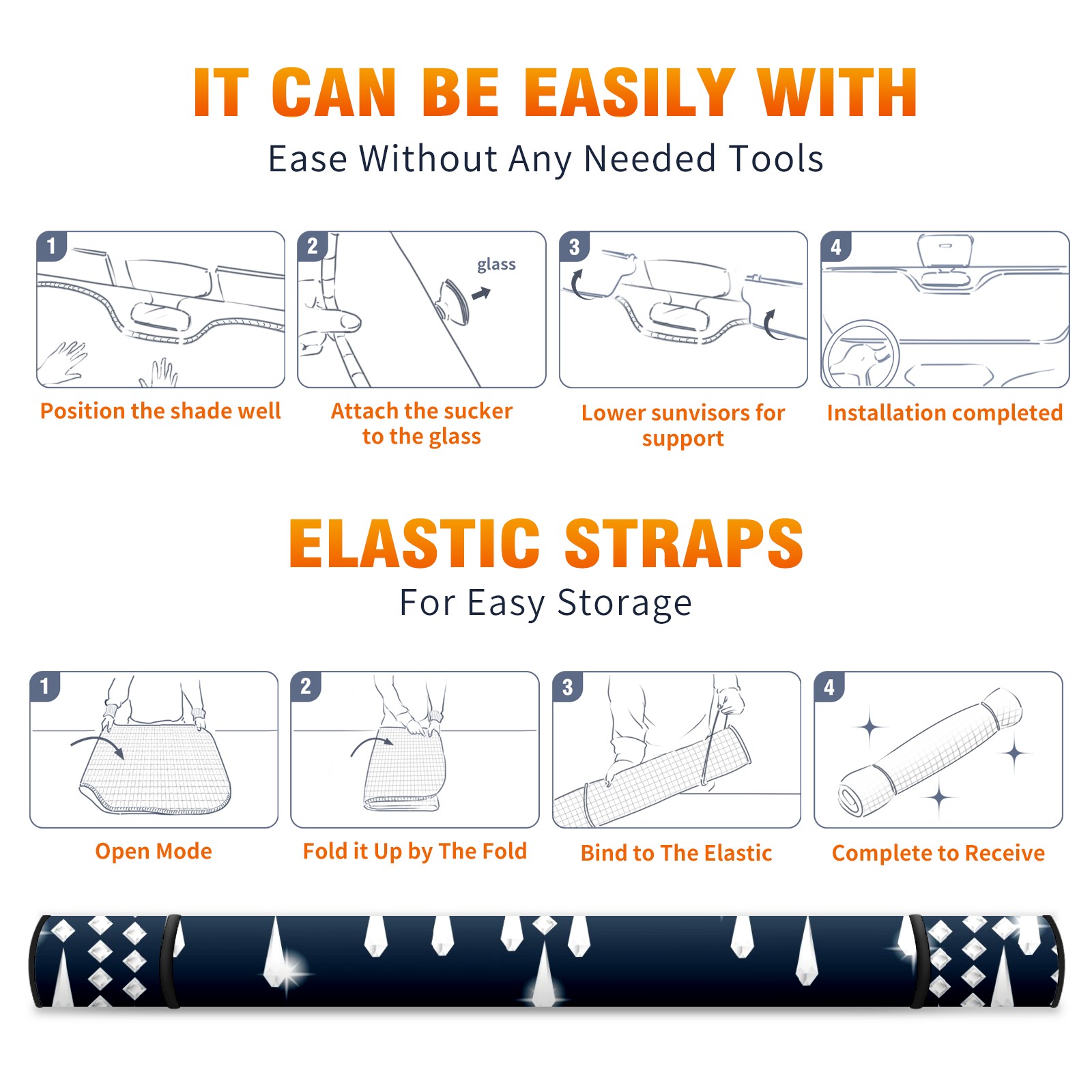 IT CAN BE EASILY WITH
Ease Without Any Needed Tools

1
Position the shade well

2
glass
Attach the sucker to the glass

3
Lower sunvisors for support

4
Installation completed

ELASTIC STRAPS
For Easy Storage

1
Open Mode

2
Fold it Up by The Fold

3
Bind to The Elastic

4
Complete to Receive