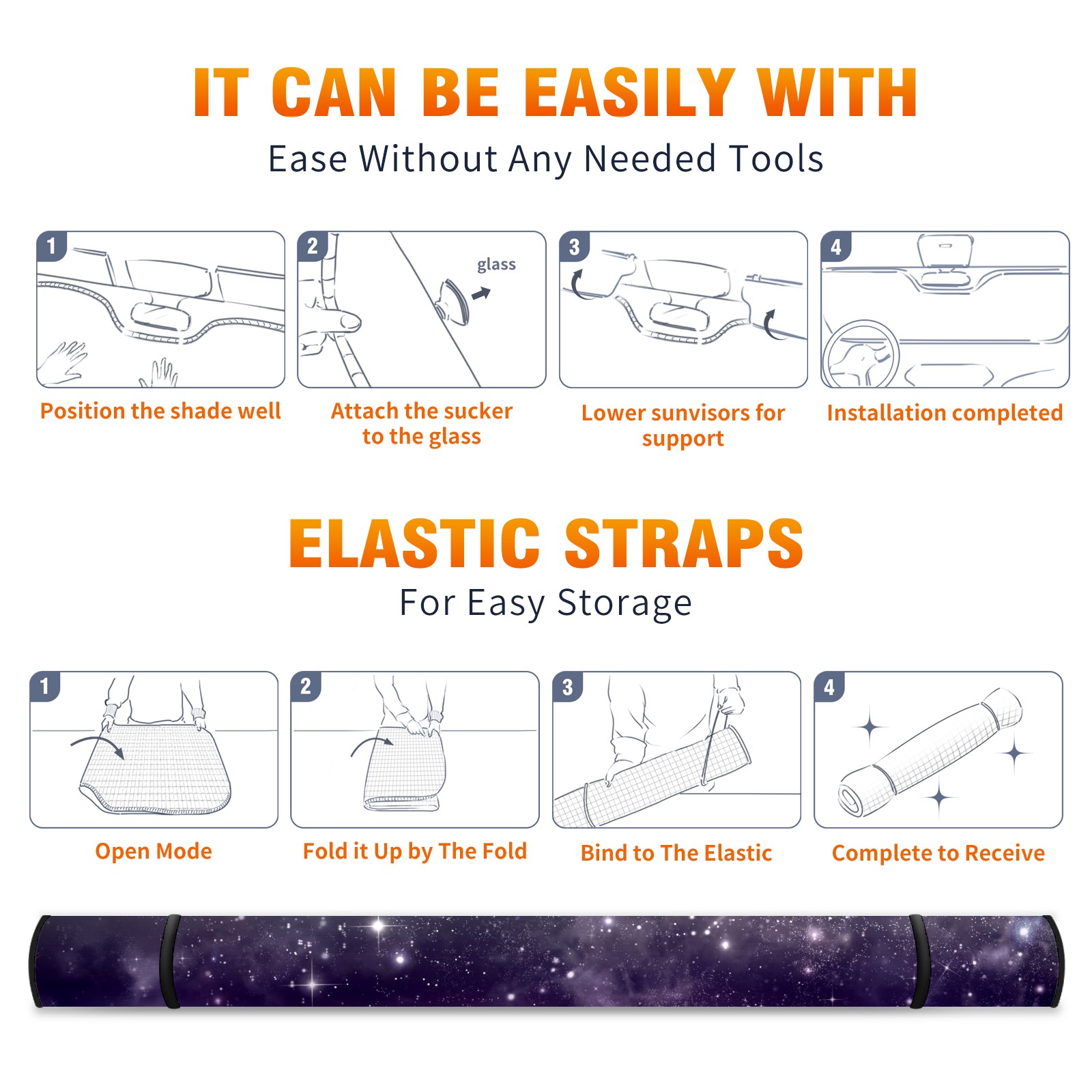 IT CAN BE EASILY WITH
Ease Without Any Needed Tools

1
Position the shade well

2
glass
Attach the sucker to the glass

3
Lower sunvisors for support

4
Installation completed

ELASTIC STRAPS
For Easy Storage

1
Open Mode

2
Fold it Up by The Fold

3
Bind to The Elastic

4
Complete to Receive