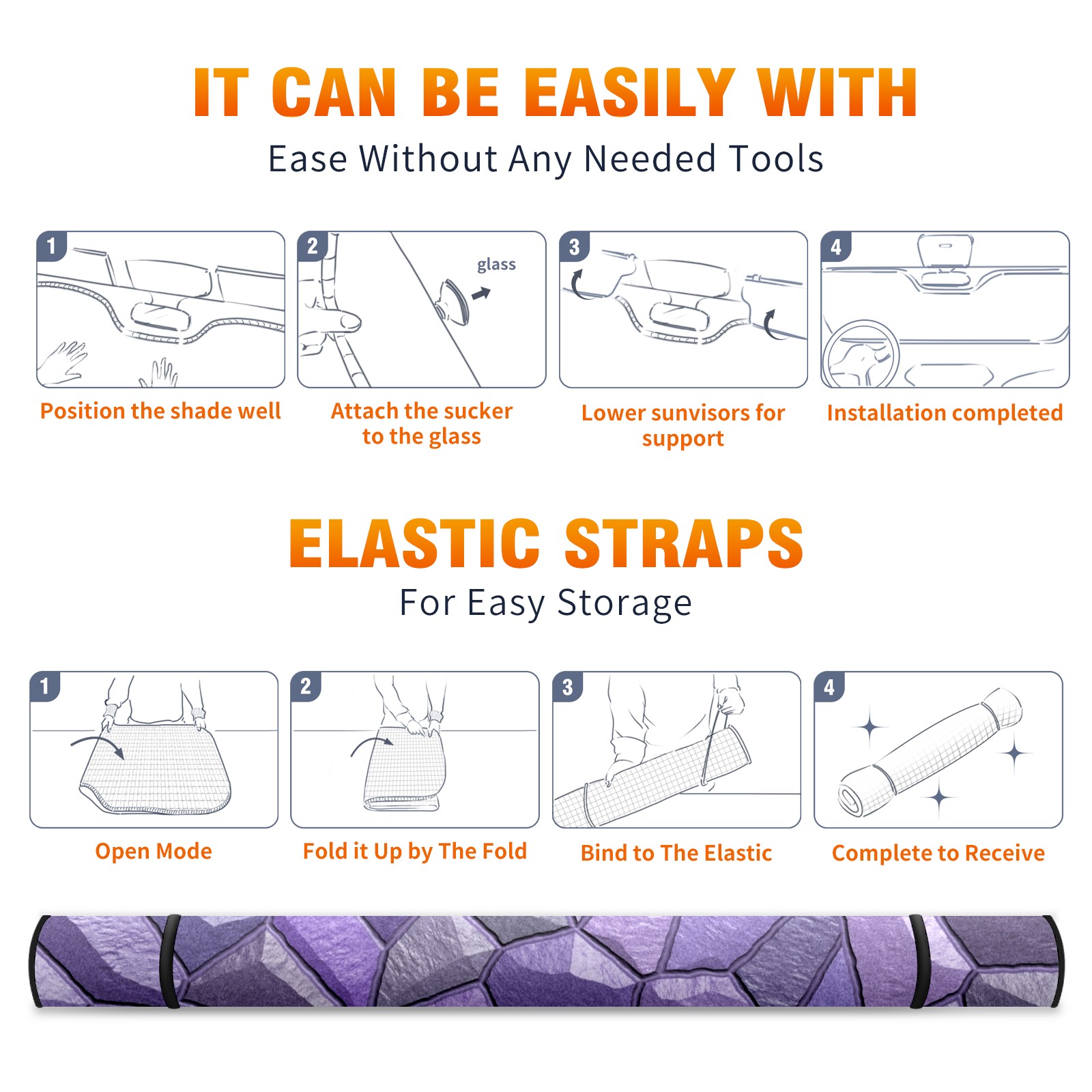 IT CAN BE EASILY WITH
Ease Without Any Needed Tools

1
Position the shade well

2
glass
Attach the sucker to the glass

3
Lower sunvisors for support

4
Installation completed

ELASTIC STRAPS
For Easy Storage

1
Open Mode

2
Fold it Up by The Fold

3
Bind to The Elastic

4
Complete to Receive