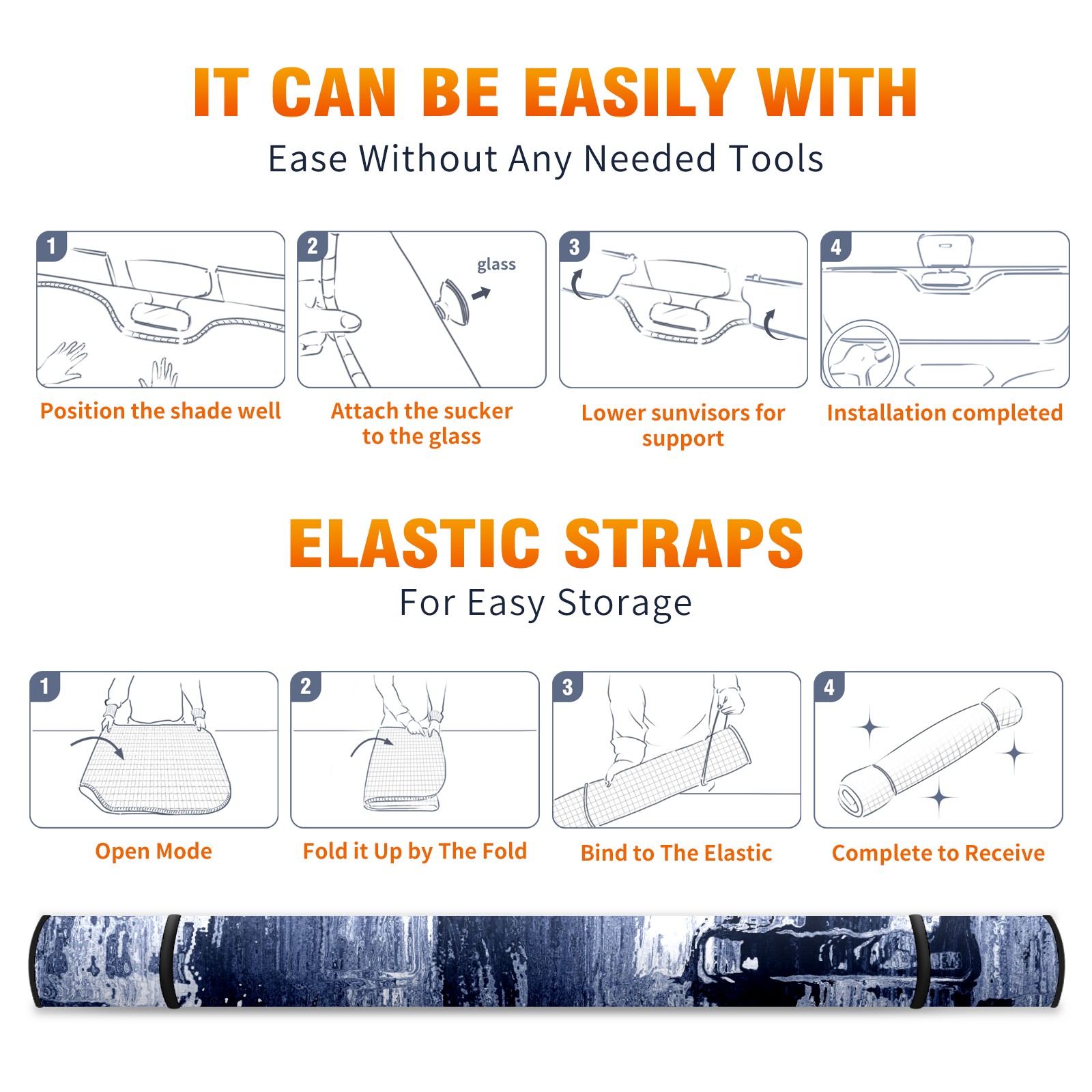 IT CAN BE EASILY WITH
Ease Without Any Needed Tools

1
Position the shade well

2
glass
Attach the sucker to the glass

3
Lower sunvisors for support

4
Installation completed

ELASTIC STRAPS
For Easy Storage

1
Open Mode

2
Fold it Up by The Fold

3
Bind to The Elastic

4
Complete to Receive