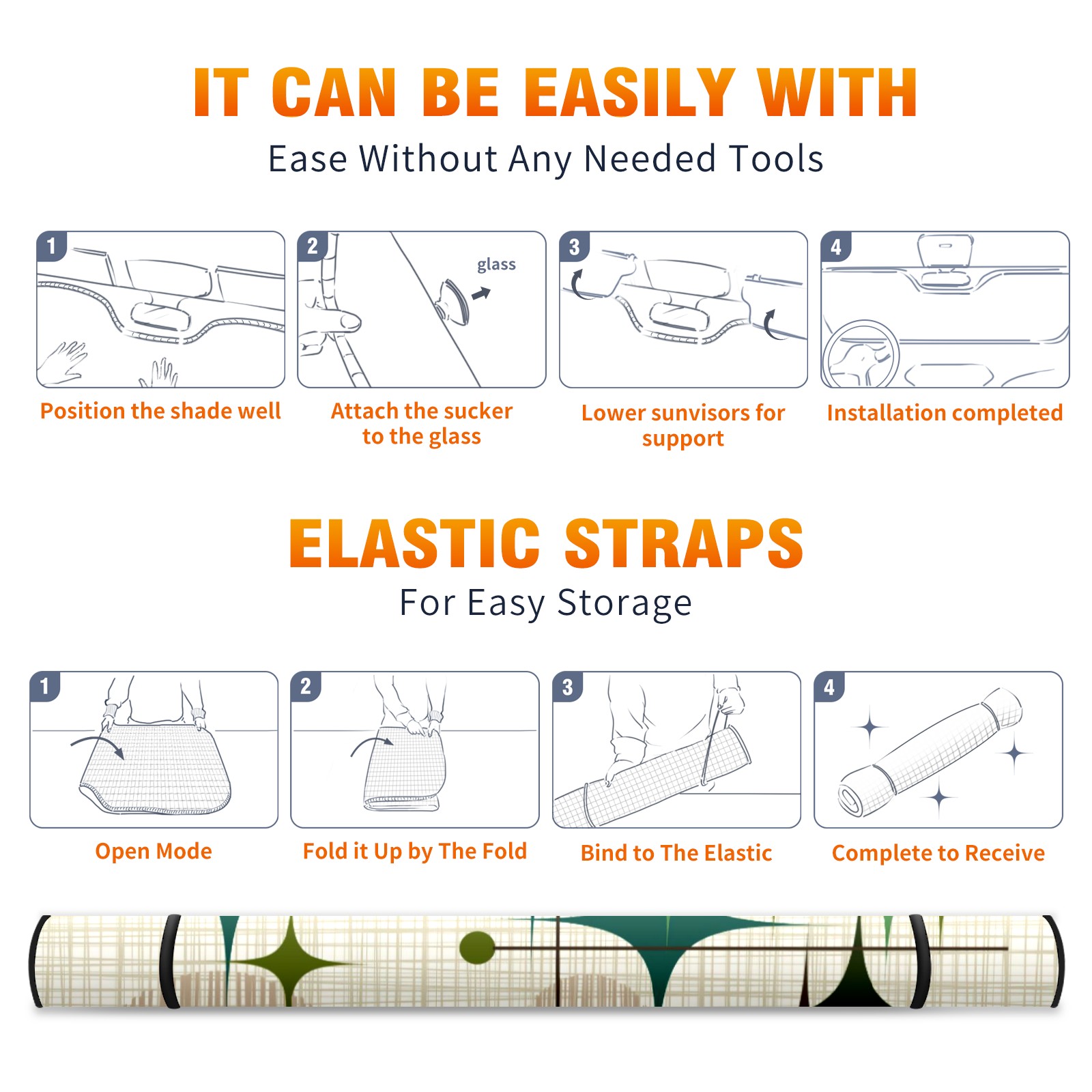 IT CAN BE EASILY WITH
Ease Without Any Needed Tools

1
Position the shade well

2
glass
Attach the sucker to the glass

3
Lower sunvisors for support

4
Installation completed

ELASTIC STRAPS
For Easy Storage

1
Open Mode

2
Fold it Up by The Fold

3
Bind to The Elastic

4
Complete to Receive