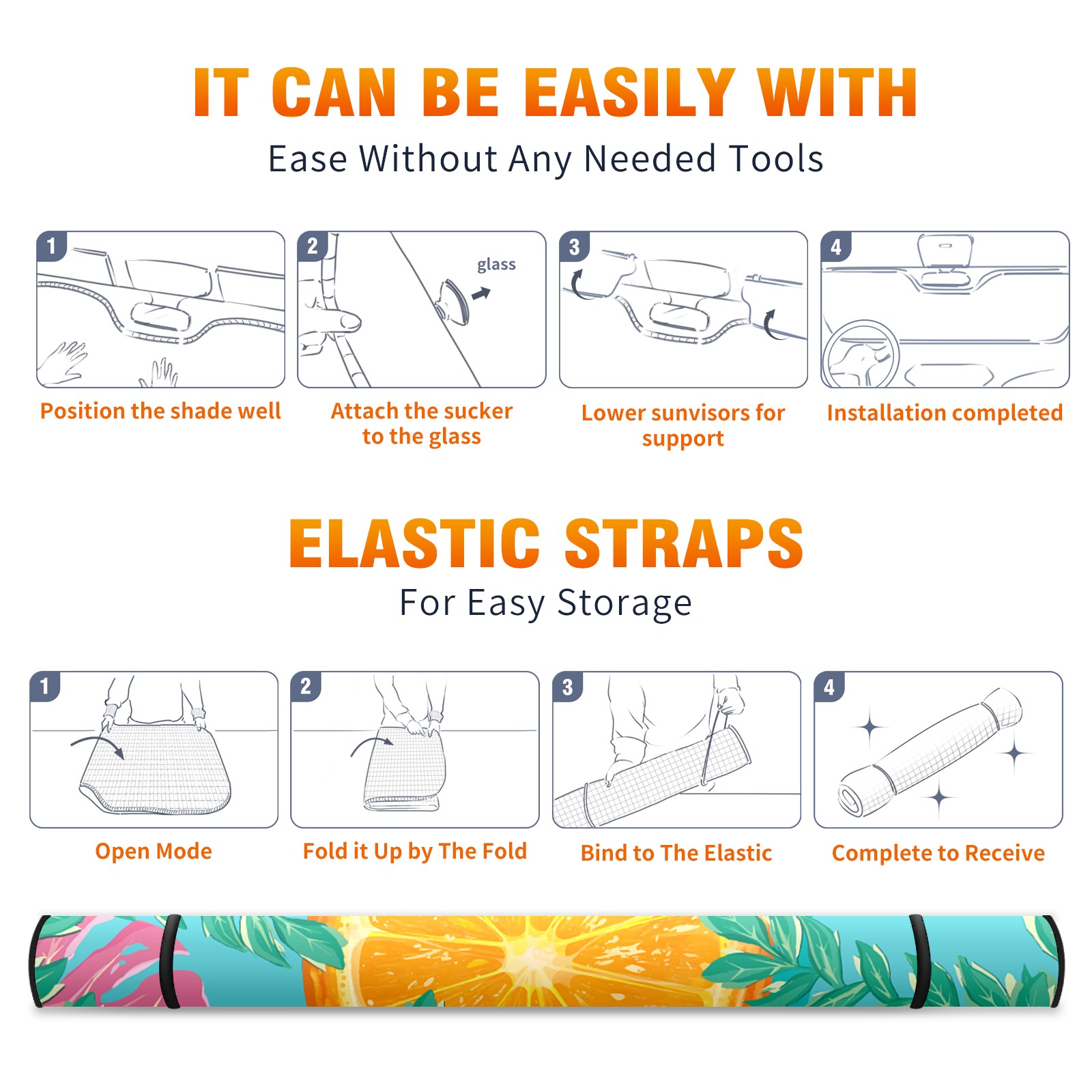 IT CAN BE EASILY WITH

Ease Without Any Needed Tools

1

Position the shade well

2

glass

Attach the sucker to the glass

3

Lower sunvisors for support

4

Installation completed

ELASTIC STRAPS

For Easy Storage

1

Open Mode

2

Fold it Up by The Fold

3

Bind to The Elastic

4

Complete to Receive