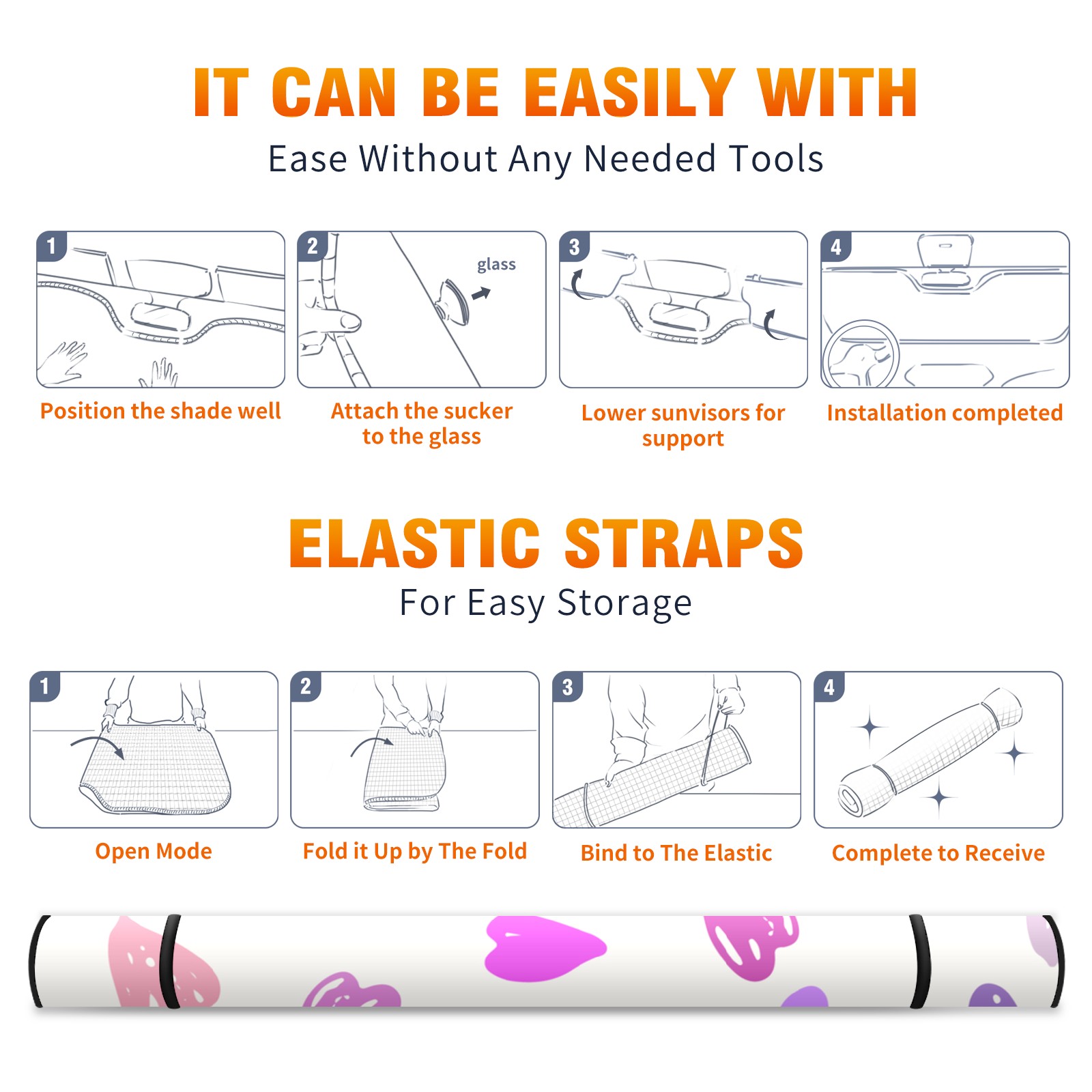 IT CAN BE EASILY WITH

Ease Without Any Needed Tools

1

Position the shade well

2

glass

Attach the sucker to the glass

3

Lower sunvisors for support

4

Installation completed

ELASTIC STRAPS

For Easy Storage

1

Open Mode

2

Fold it Up by The Fold

3

Bind to The Elastic

4

Complete to Receive