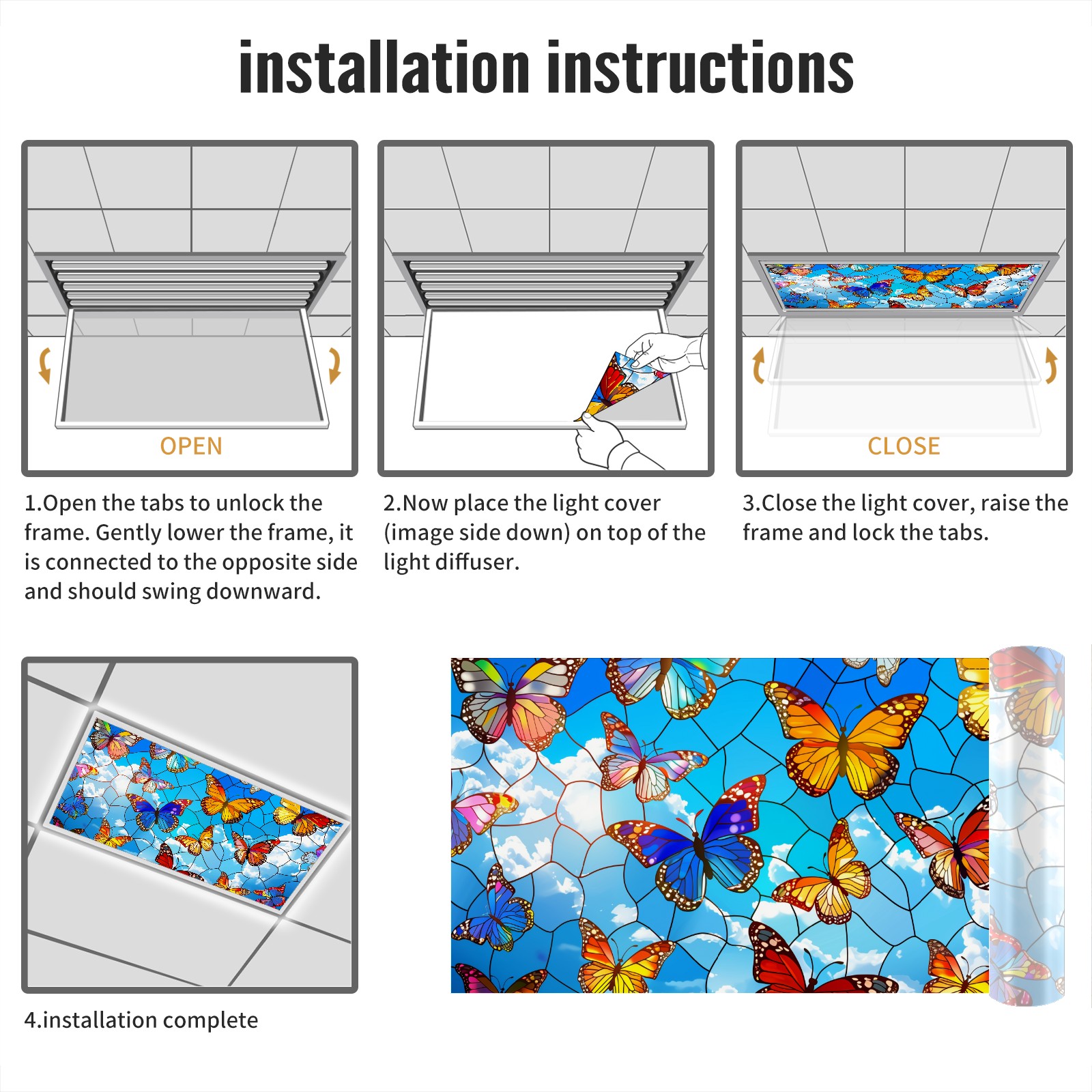 installation instructions

OPEN

1.Open the tabs to unlock the frame. Gently lower the frame, it is connected to the opposite side and should swing downward.

2.Now place the light cover (image side down) on top of the light diffuser.

CLOSE

3.Close the light cover, raise the frame and lock the tabs.

4.installation complete