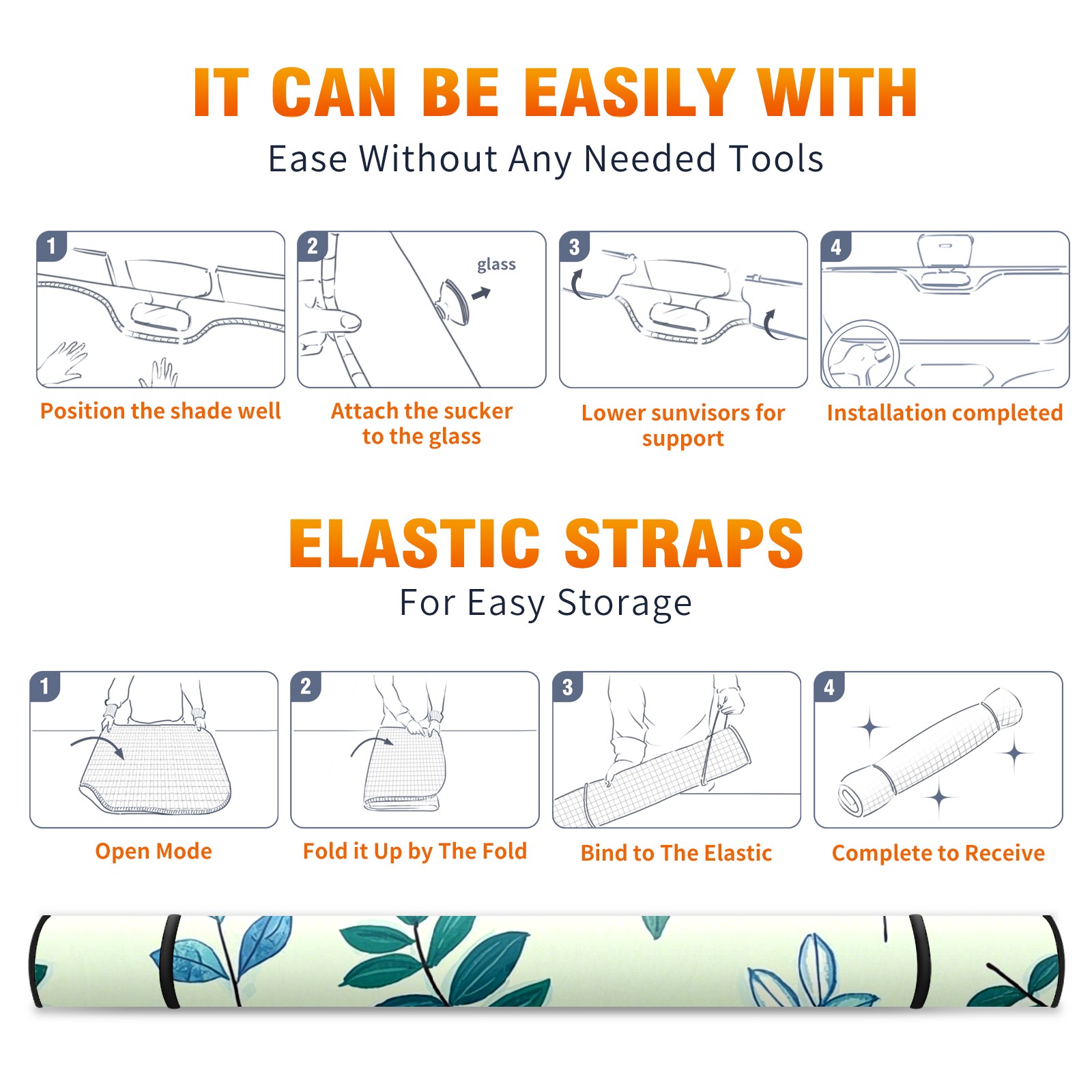 IT CAN BE EASILY WITH

Ease Without Any Needed Tools

1

Position the shade well

2

glass

Attach the sucker to the glass

3

Lower sunvisors for support

4

Installation completed

ELASTIC STRAPS

For Easy Storage

1

Open Mode

2

Fold it Up by The Fold

3

Bind to The Elastic

4

Complete to Receive