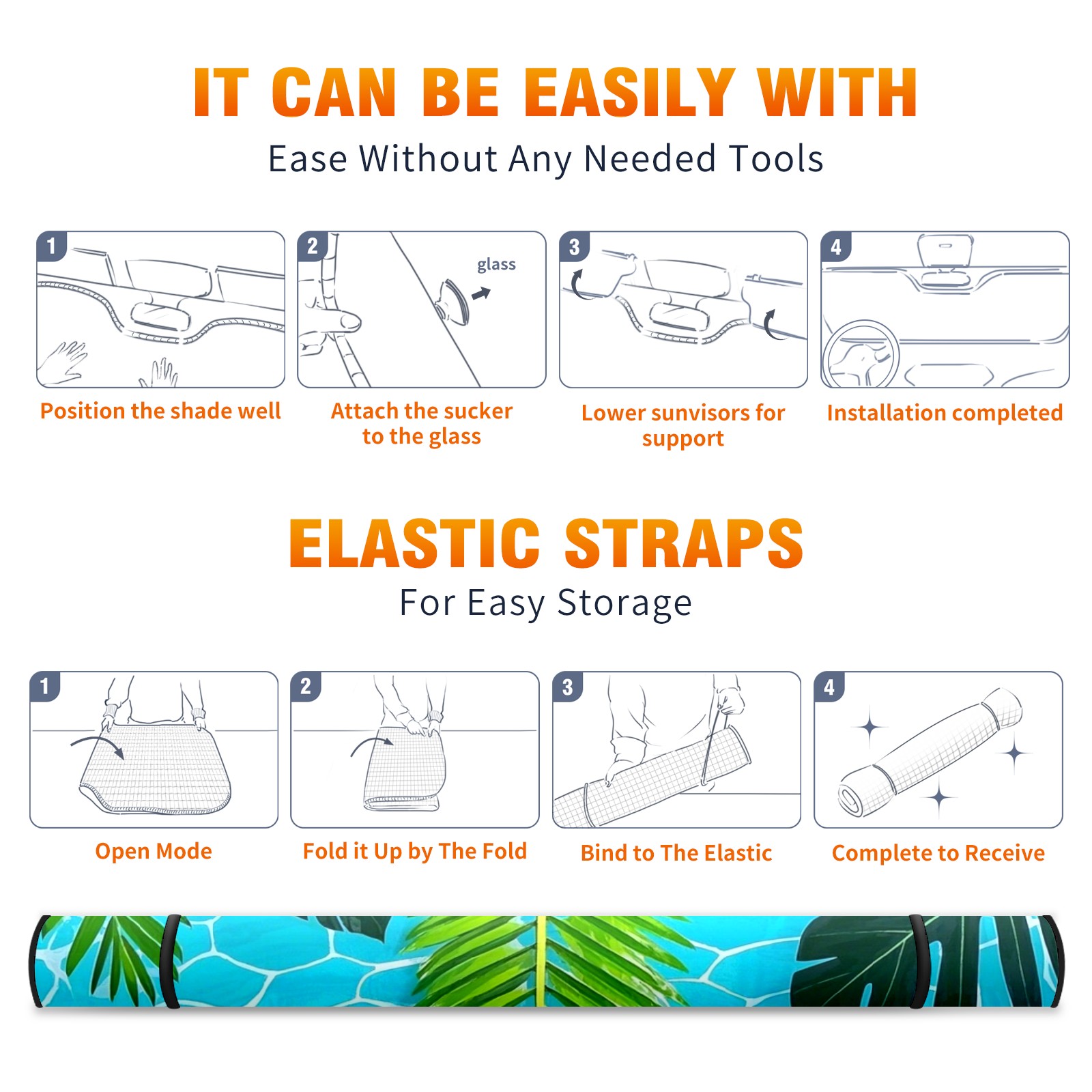 IT CAN BE EASILY WITH

Ease Without Any Needed Tools

1

Position the shade well

2

glass

Attach the sucker to the glass

3

Lower sunvisors for support

4

Installation completed

ELASTIC STRAPS

For Easy Storage

1

Open Mode

2

Fold it Up by The Fold

3

Bind to The Elastic

4

Complete to Receive