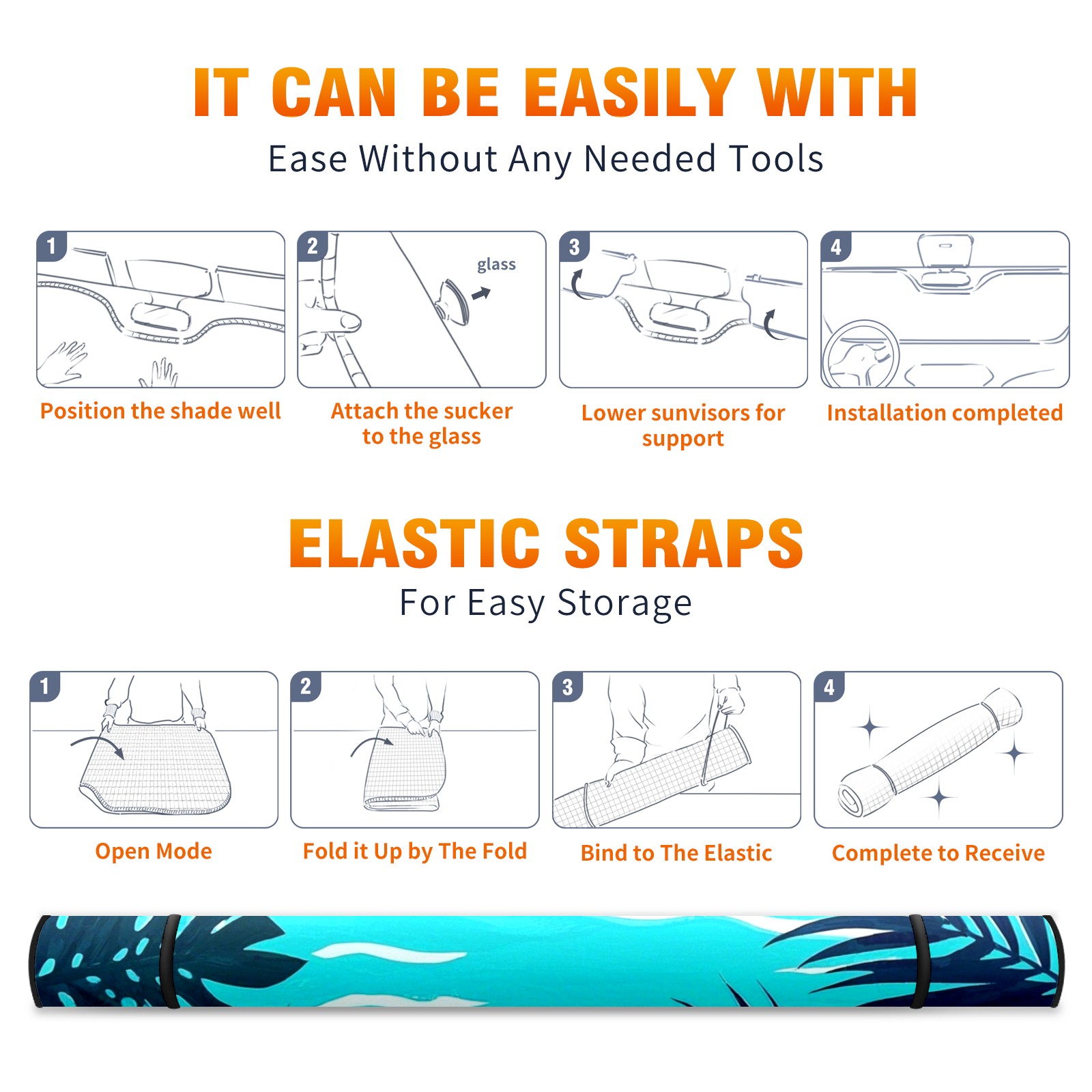 IT CAN BE EASILY WITH

Ease Without Any Needed Tools

1

Position the shade well

2

glass

Attach the sucker to the glass

3

Lower sunvisors for support

4

Installation completed

ELASTIC STRAPS

For Easy Storage

1

Open Mode

2

Fold it Up by The Fold

3

Bind to The Elastic

4

Complete to Receive