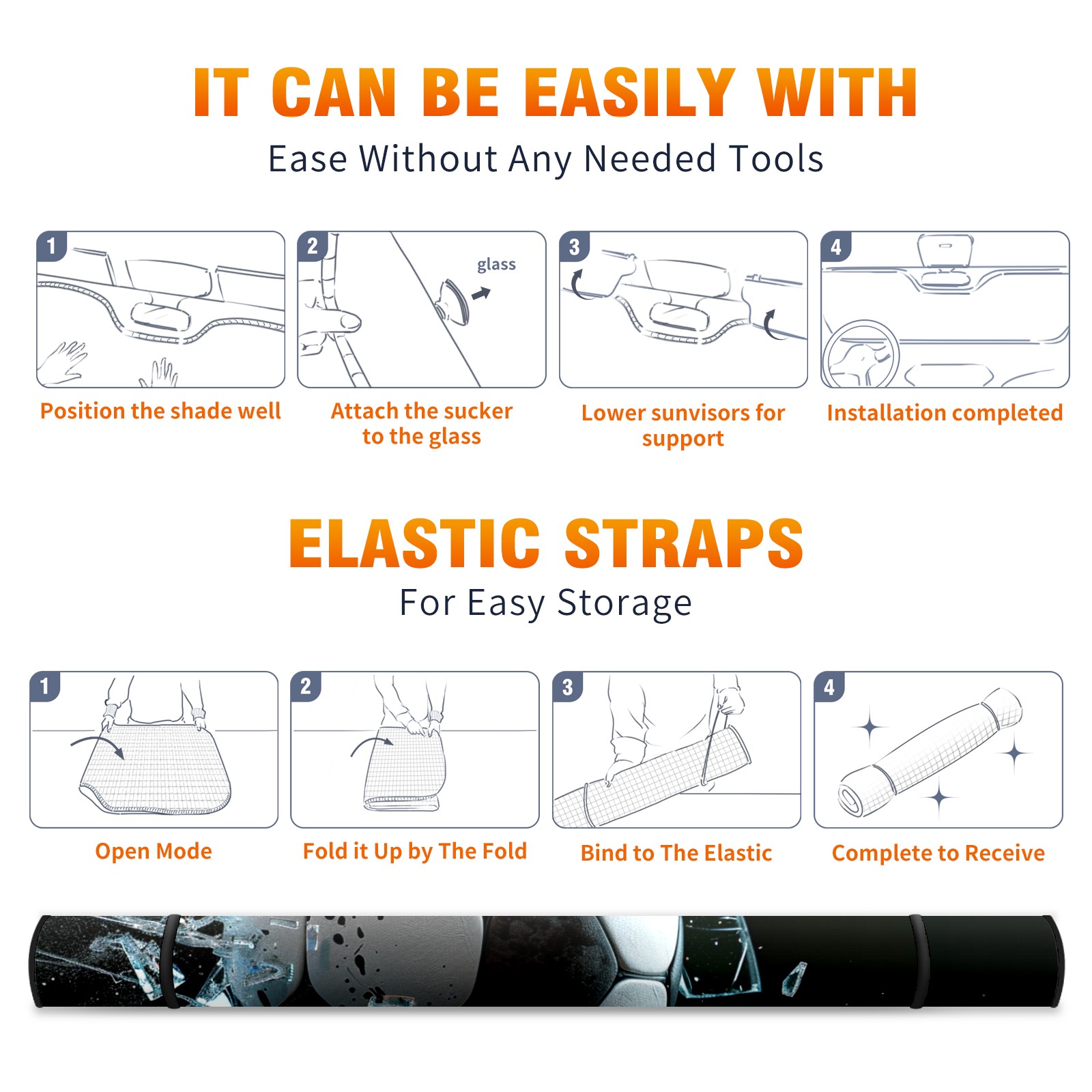 IT CAN BE EASILY WITH
Ease Without Any Needed Tools

1
Position the shade well

2
glass
Attach the sucker to the glass

3
Lower sunvisors for support

4
Installation completed

ELASTIC STRAPS
For Easy Storage

1
Open Mode

2
Fold it Up by The Fold

3
Bind to The Elastic

4
Complete to Receive